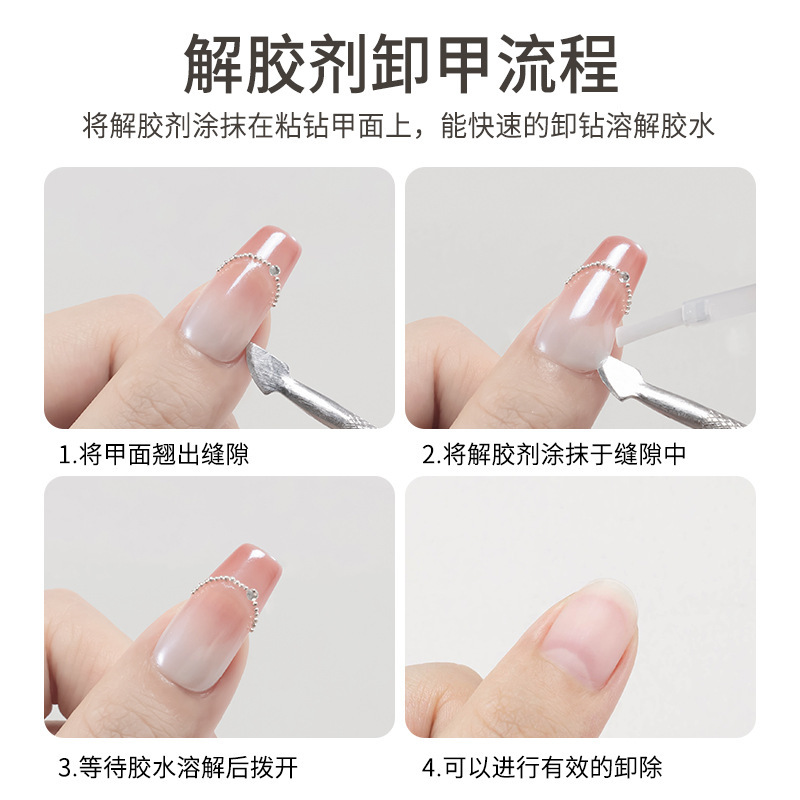 解胶剂卸甲流程

将解胶剂涂抹在粘钻甲面上，能快速的卸钻溶解胶水

1.将甲面翘出缝隙

2.将解胶剂涂抹于缝隙中

3.等待胶水溶解后拨开

4.可以进行有效的卸除