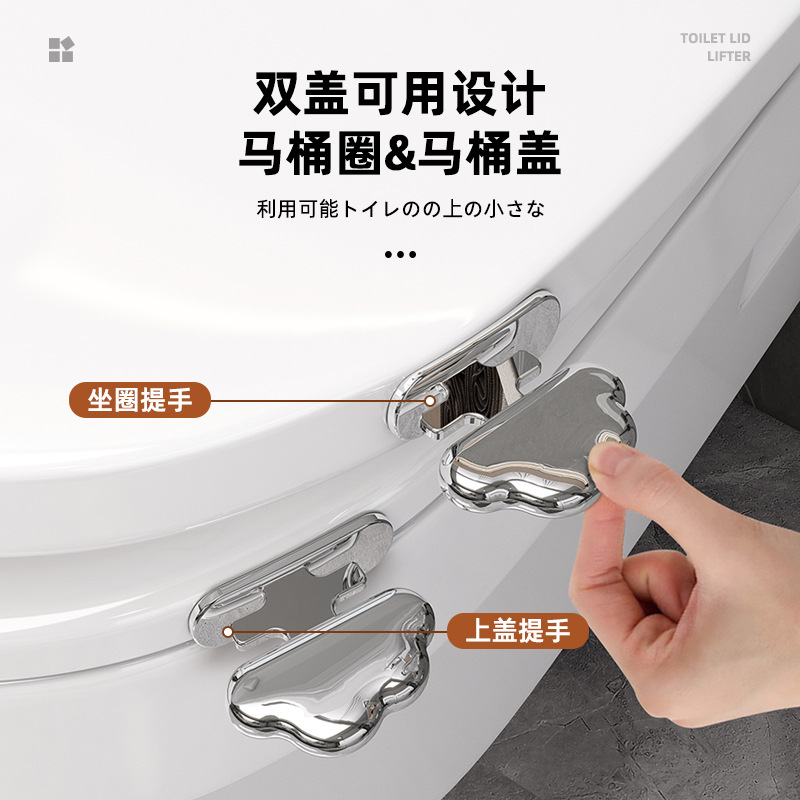 TOILET LID
LIFTER

双盖可用设计
马桶圈&马桶盖

利用可能トイレのの上の小さな

•••

坐圈提手

上盖提手