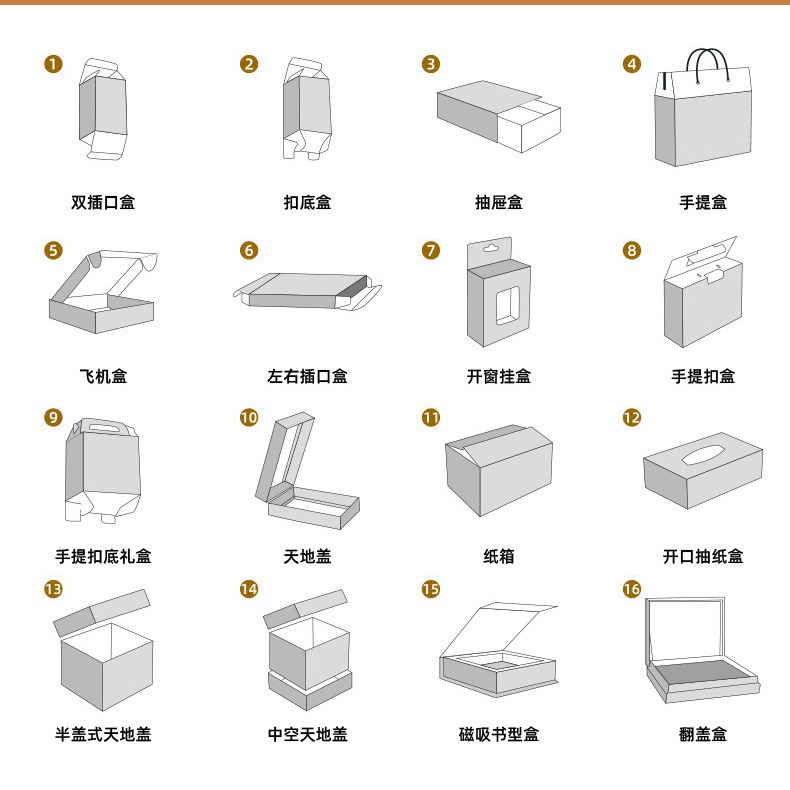 1
双插口盒

2
扣底盒

3
抽屉盒

4
手提盒

5
飞机盒

6
左右插口盒

7
开窗挂盒

8
手提扣盒

9
手提扣底礼盒

10
天地盖

11
纸箱

12
开口抽纸盒

13
半盖式天地盖

14
中空天地盖

15
磁吸书型盒

16
翻盖盒