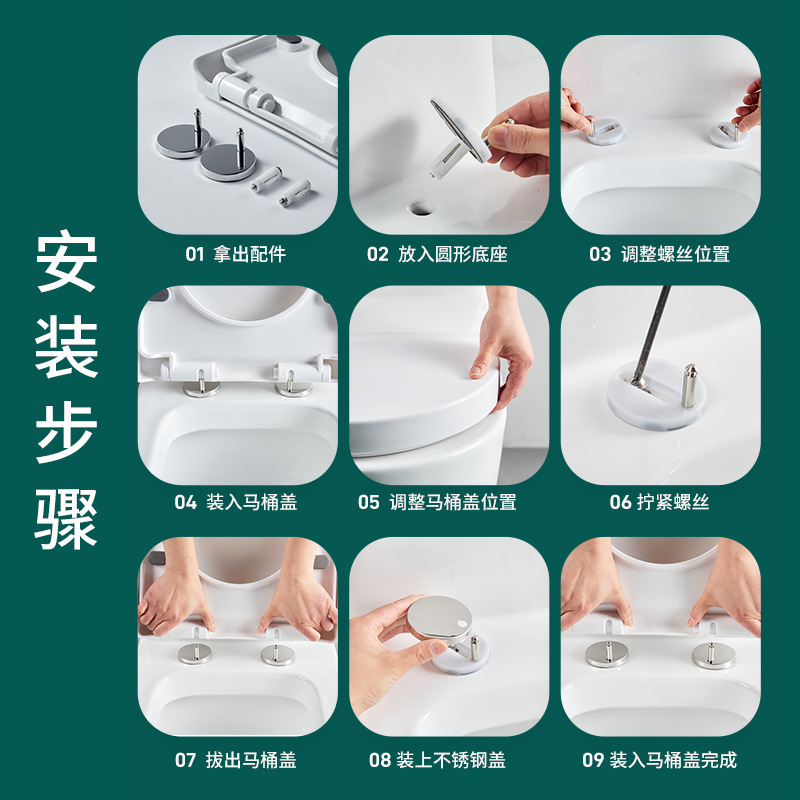 安装步骤

01 拿出配件

02 放入圆形底座

03 调整螺丝位置

04 装入马桶盖

05 调整马桶盖位置

06 拧紧螺丝

07 拔出马桶盖

08 装上不锈钢盖

09 装入马桶盖完成