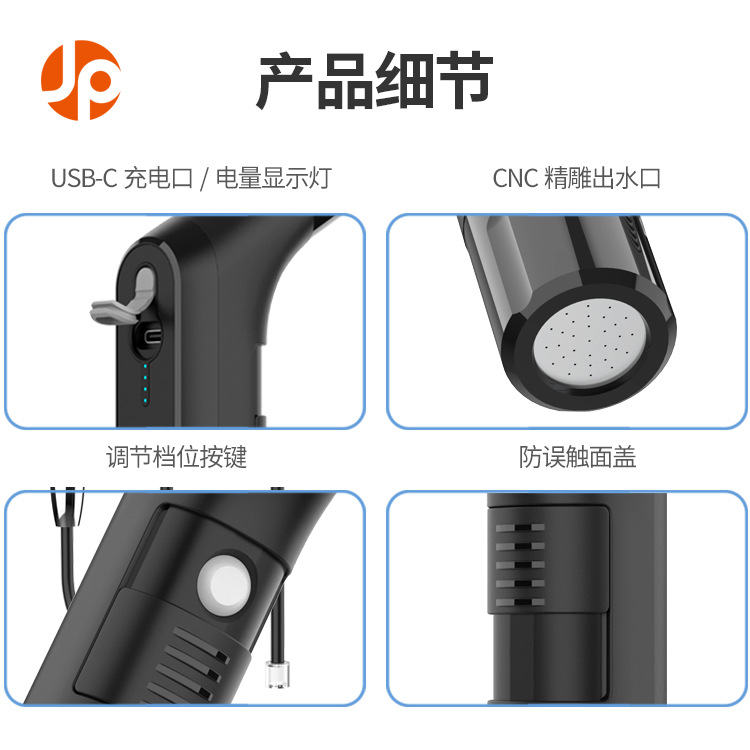 JP

产品细节

USB-C 充电口 / 电量显示灯

CNC 精雕出水口

调节档位按键

防误触面盖