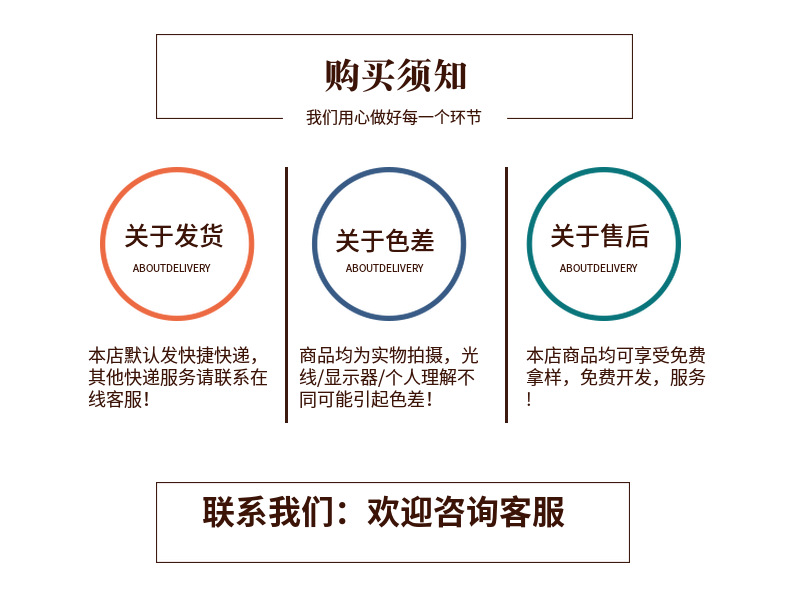 购买须知

我们用心做好每一个环节

关于发货
ABOUTDELIVERY

本店默认发快捷快递，其他快递服务请联系在线客服！

关于色差
ABOUTDELIVERY

商品均为实物拍摄，光线/显示器/个人理解不同可能引起色差！

关于售后
ABOUTDELIVERY

本店商品均可享受免费拿样，免费开发，服务！

联系我们：欢迎咨询客服