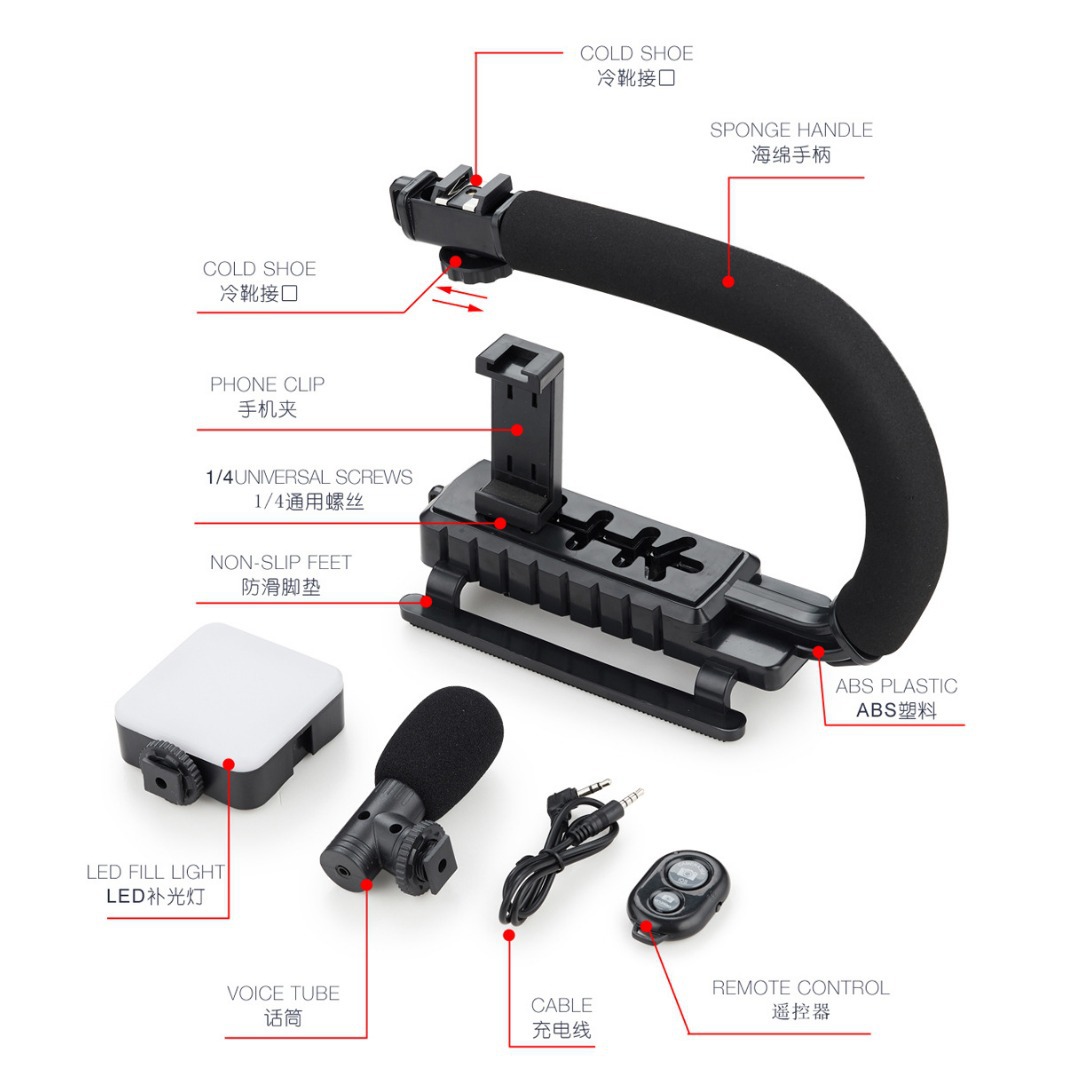 COLD SHOE
冷靴接口

SPONGE HANDLE
海绵手柄

COLD SHOE
冷靴接口

PHONE CLIP
手机夹

1/4UNIVERSAL SCREWS
1/4通用螺丝

NON-SLIP FEET
防滑脚垫

ABS PLASTIC
ABS塑料

LED FILL LIGHT
LED补光灯

VOICE TUBE
话筒

CABLE
充电线

REMOTE CONTROL
遥控器