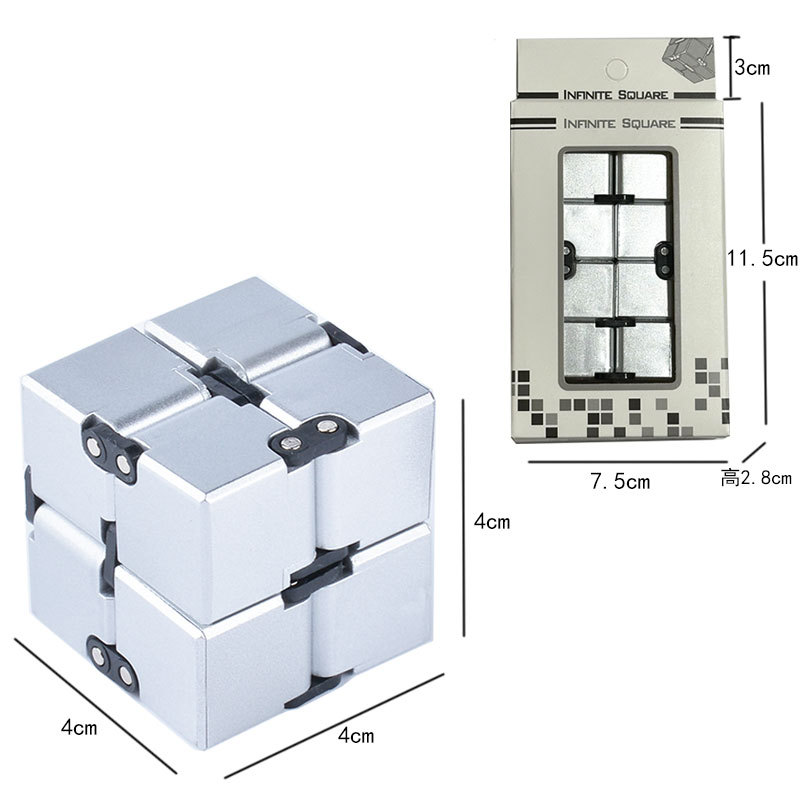 3cm

INFINITE SQUARE

INFINITE SQUARE

11.5cm

7.5cm

高2.8cm

4cm

4cm

4cm