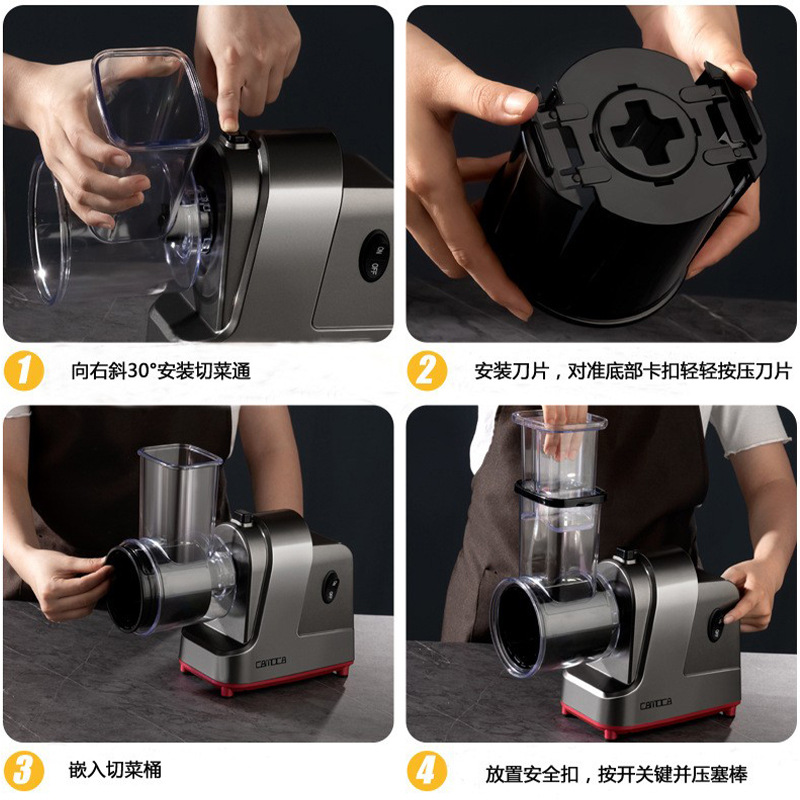 ON
OFF

1 向右斜30°安装切菜通

2 安装刀片，对准底部卡扣轻轻按压刀片

camoca

3 嵌入切菜桶

camoca

4 放置安全扣，按开关键并压塞棒