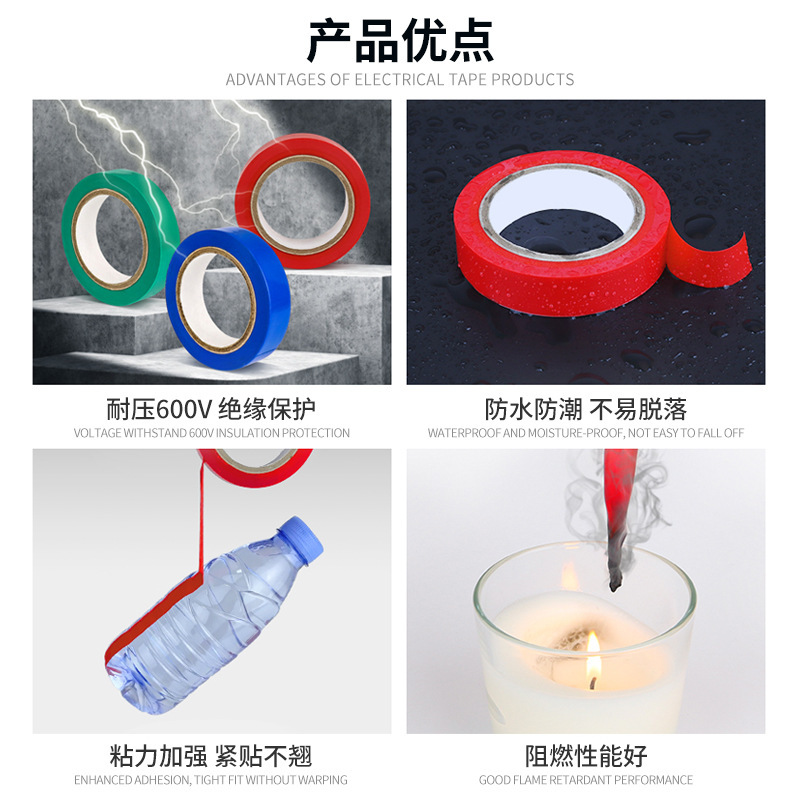 产品优点
ADVANTAGES OF ELECTRICAL TAPE PRODUCTS

耐压600V 绝缘保护
VOLTAGE WITHSTAND 600V INSULATION PROTECTION

防水防潮 不易脱落
WATERPROOF AND MOISTURE-PROOF, NOT EASY TO FALL OFF

粘力加强 紧贴不翘
ENHANCED ADHESION, TIGHT FIT WITHOUT WARPING

阻燃性能好
GOOD FLAME RETARDANT PERFORMANCE