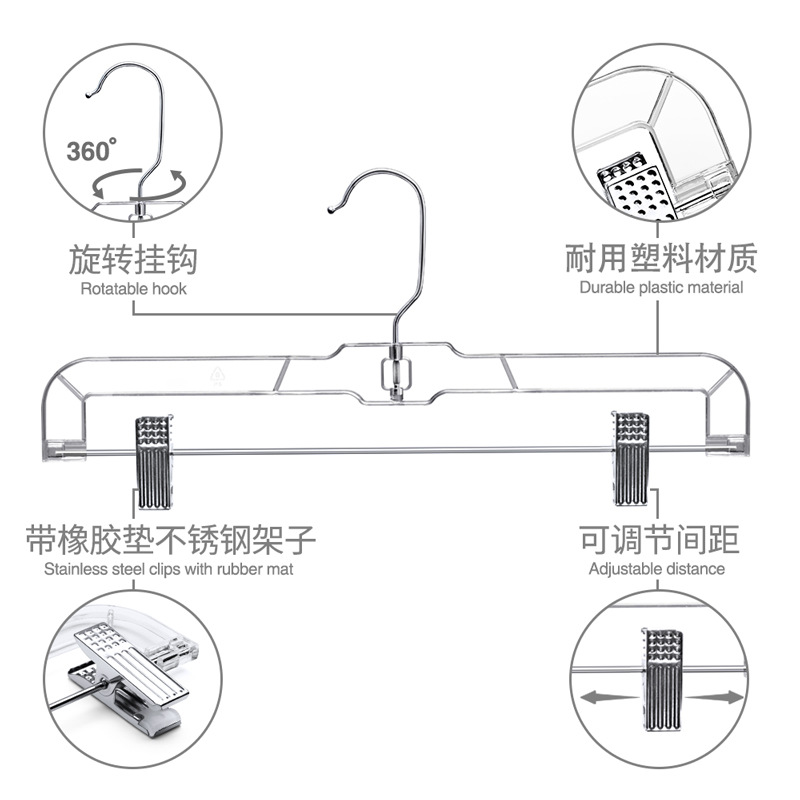 360°

旋转挂钩
Rotatable hook

耐用塑料材质
Durable plastic material

带橡胶垫不锈钢架子
Stainless steel clips with rubber mat

可调节间距
Adjustable distance