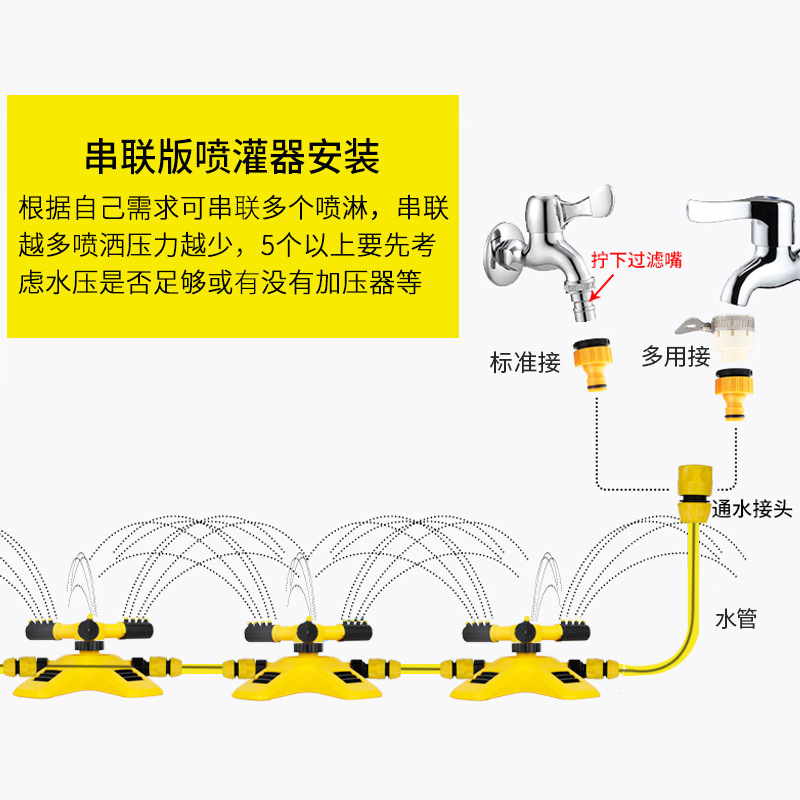 串联版喷灌器安装

根据自己需求可串联多个喷淋，串联越多喷洒压力越少，5个以上要先考虑水压是否足够或有没有加压器等

拧下过滤嘴

标准接

多用接

通水接头

水管