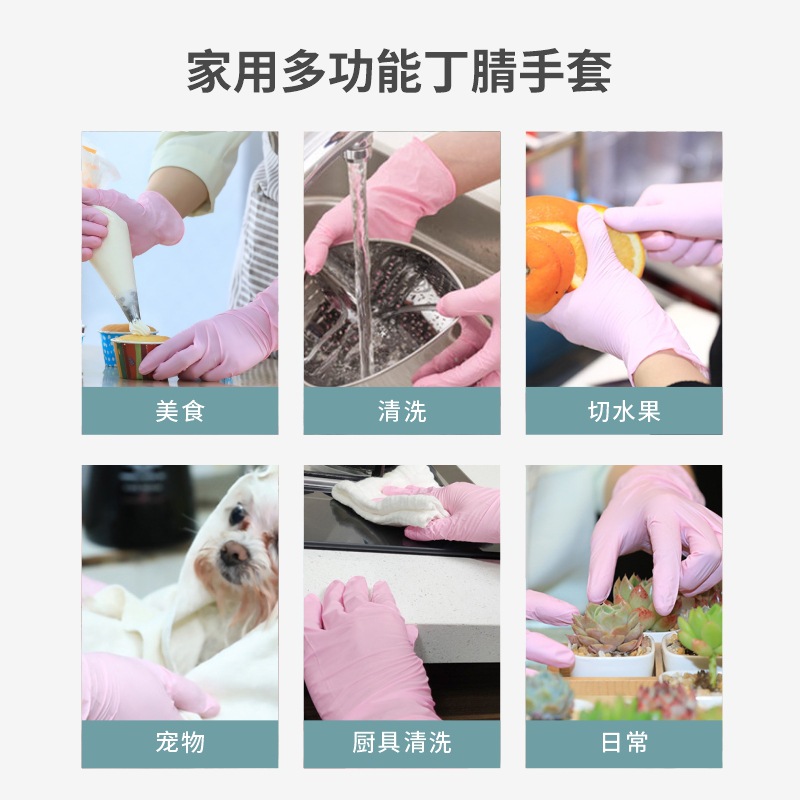 家用多功能丁腈手套

美食

清洗

切水果

宠物

厨具清洗

日常