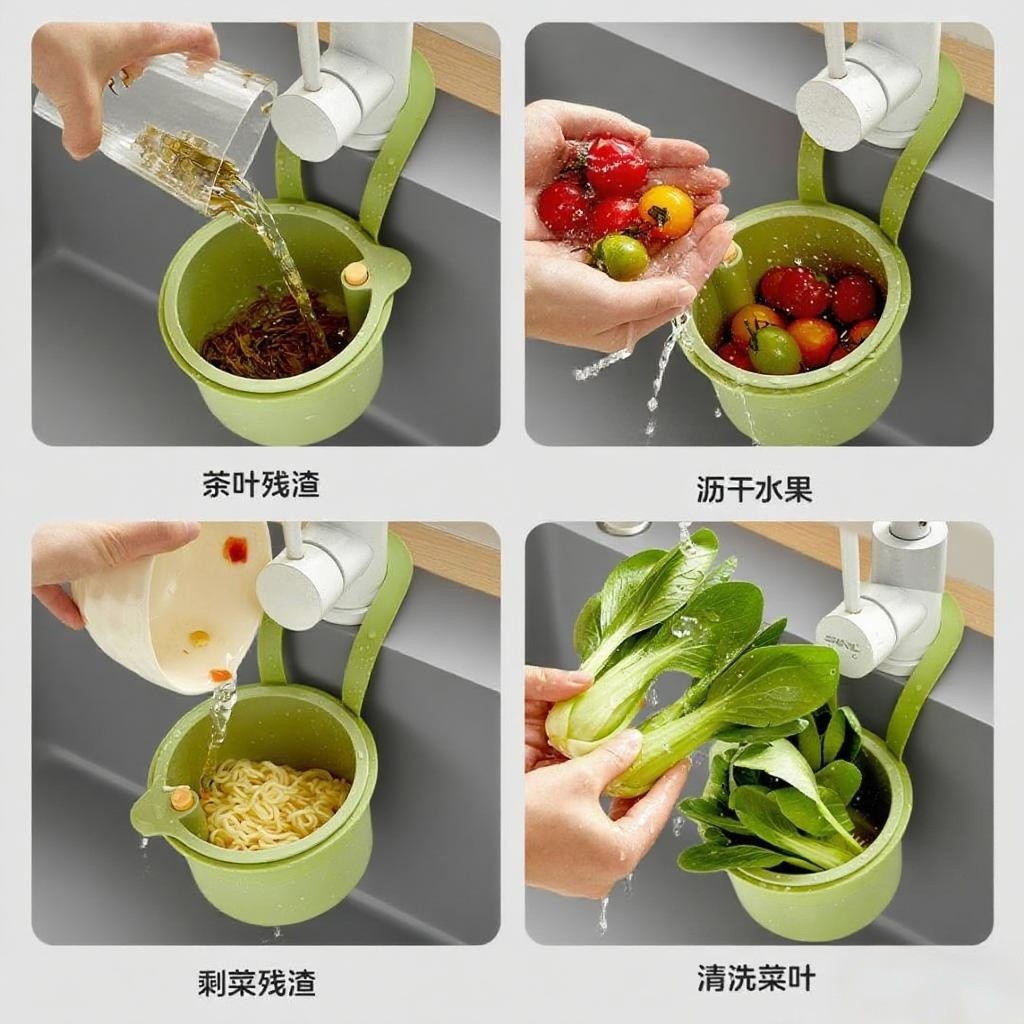 茶叶残渣

沥干水果

剩菜残渣

清洗菜叶