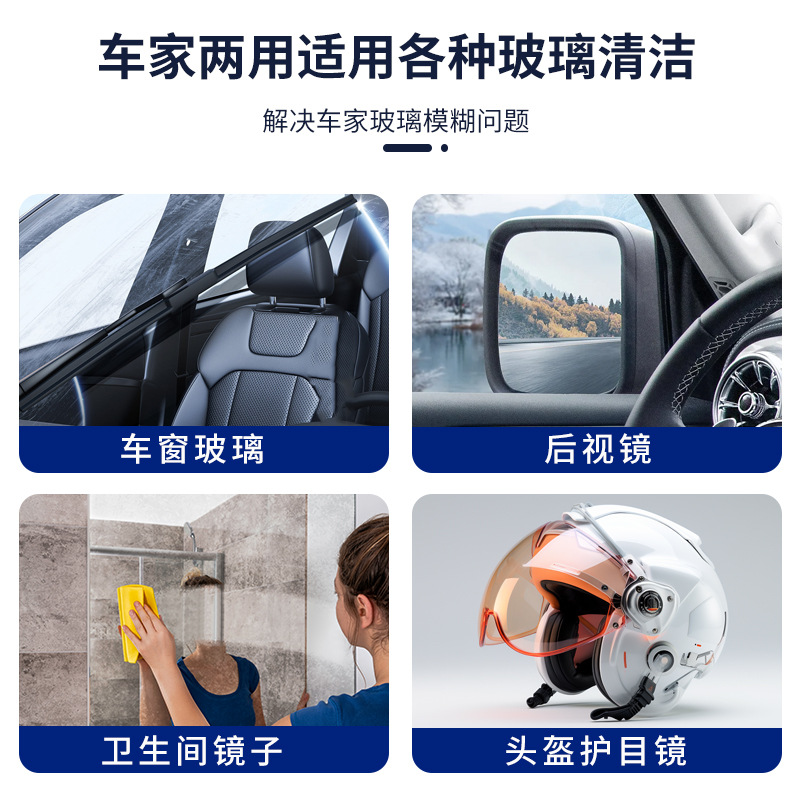 车家两用适用各种玻璃清洁

解决车家玻璃模糊问题

车窗玻璃

后视镜

卫生间镜子

头盔护目镜