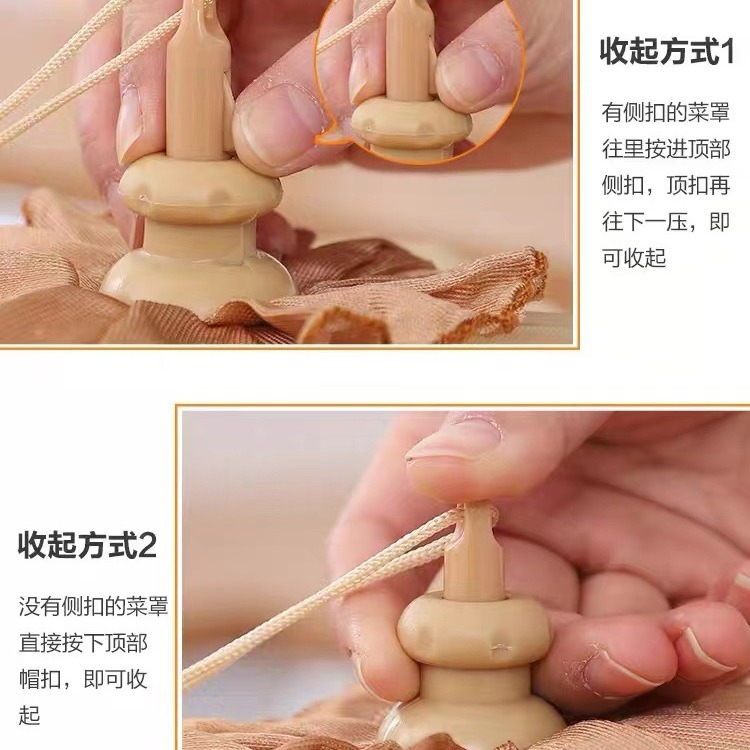 收起方式1

有侧扣的菜罩往里按进顶部侧扣，顶扣再往下一压，即可收起

收起方式2

没有侧扣的菜罩直接按下顶部帽扣，即可收起