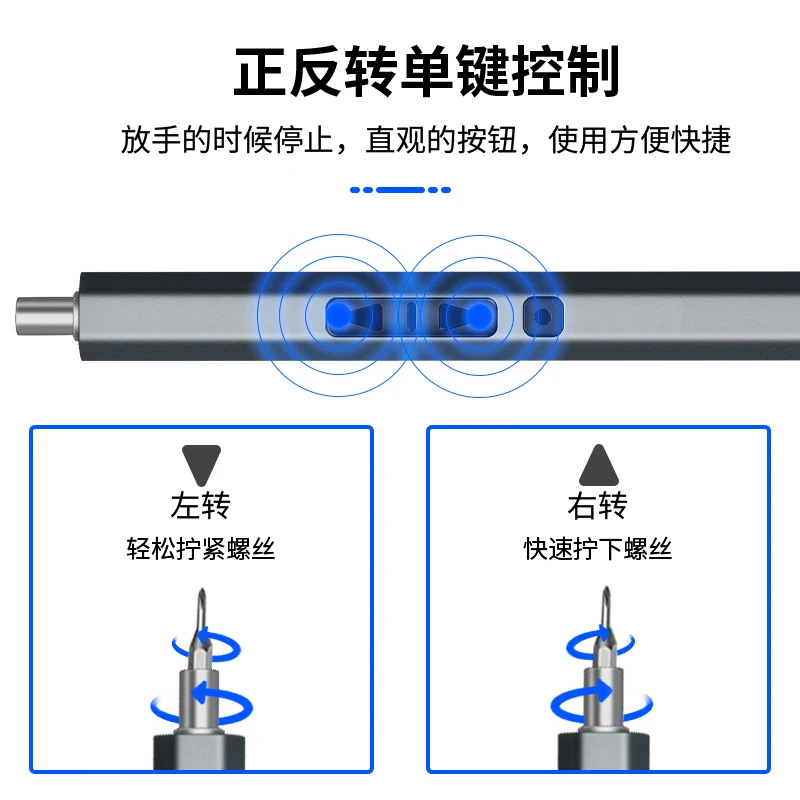 正反转单键控制

放手的时候停止，直观的按钮，使用方便快捷

左转
轻松拧紧螺丝

右转
快速拧下螺丝