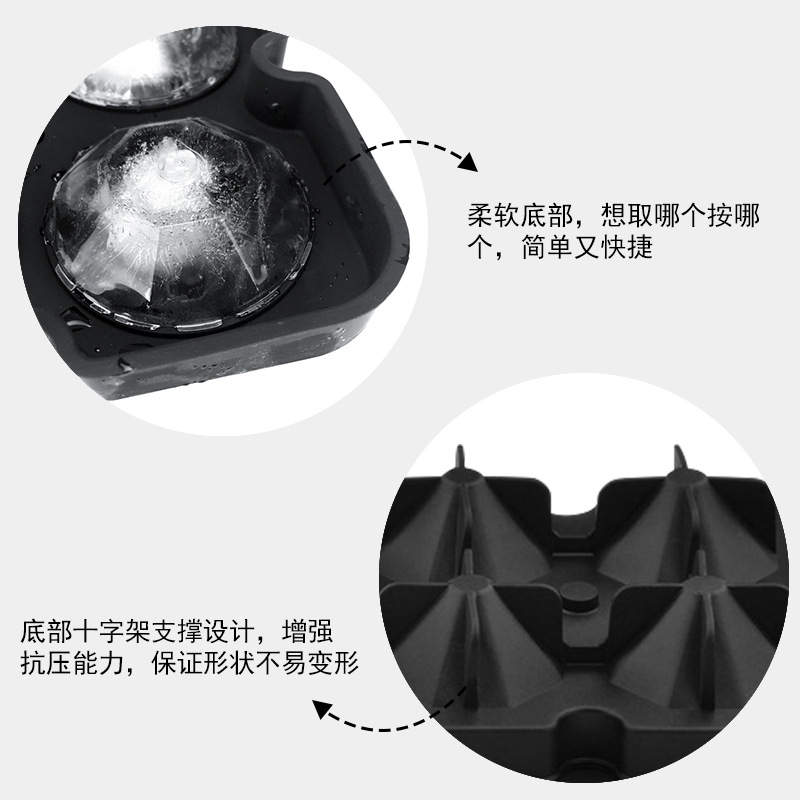 柔软底部，想取哪个按哪个，简单又快捷

底部十字架支撑设计，增强抗压能力，保证形状不易变形