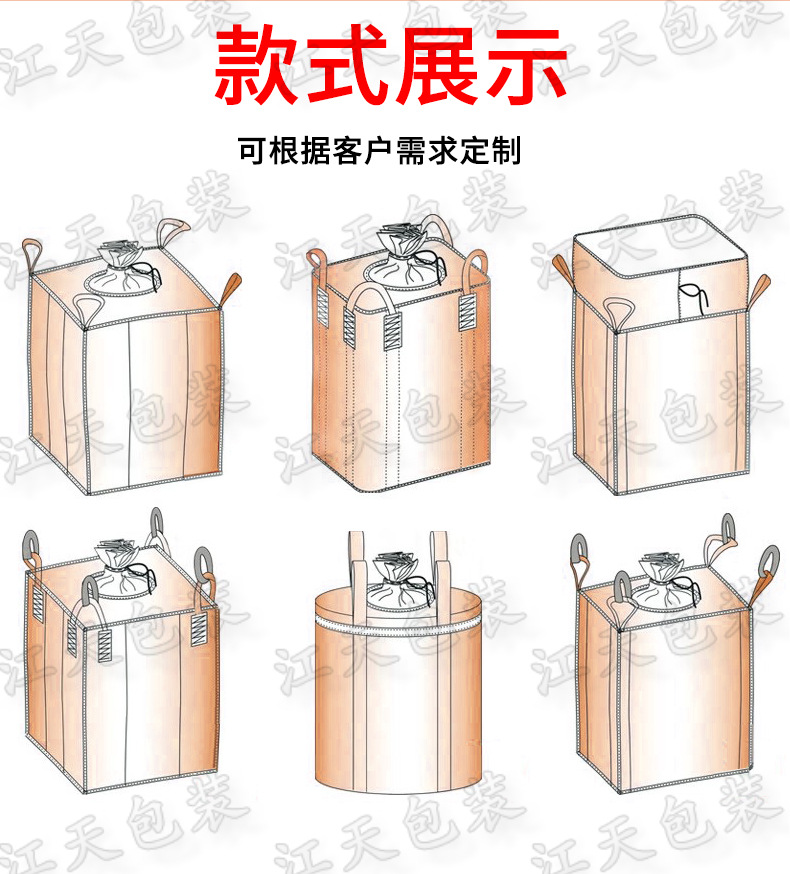 款式展示

可根据客户需求定制

江天包装