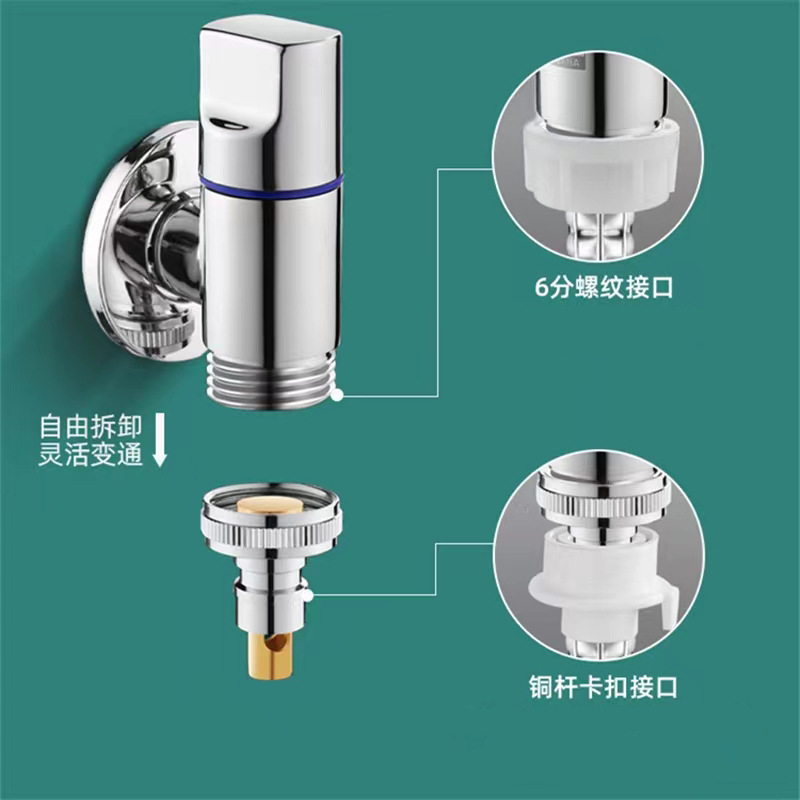 6分螺纹接口

自由拆卸
灵活变通

铜杆卡扣接口