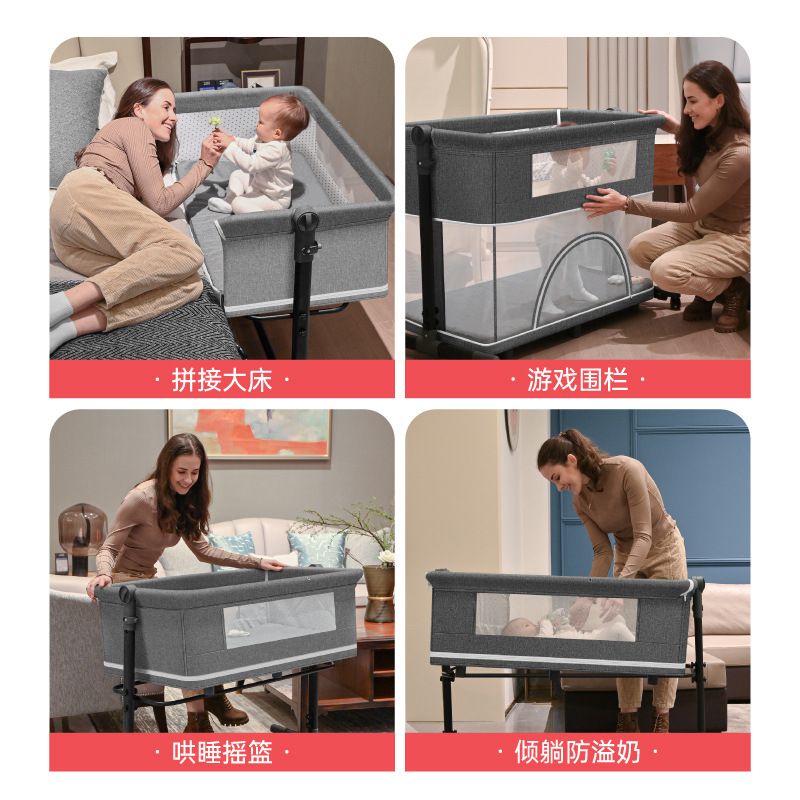 · 拼接大床 ·

· 游戏围栏 ·

· 哄睡摇篮 ·

· 倾躺防溢奶 ·