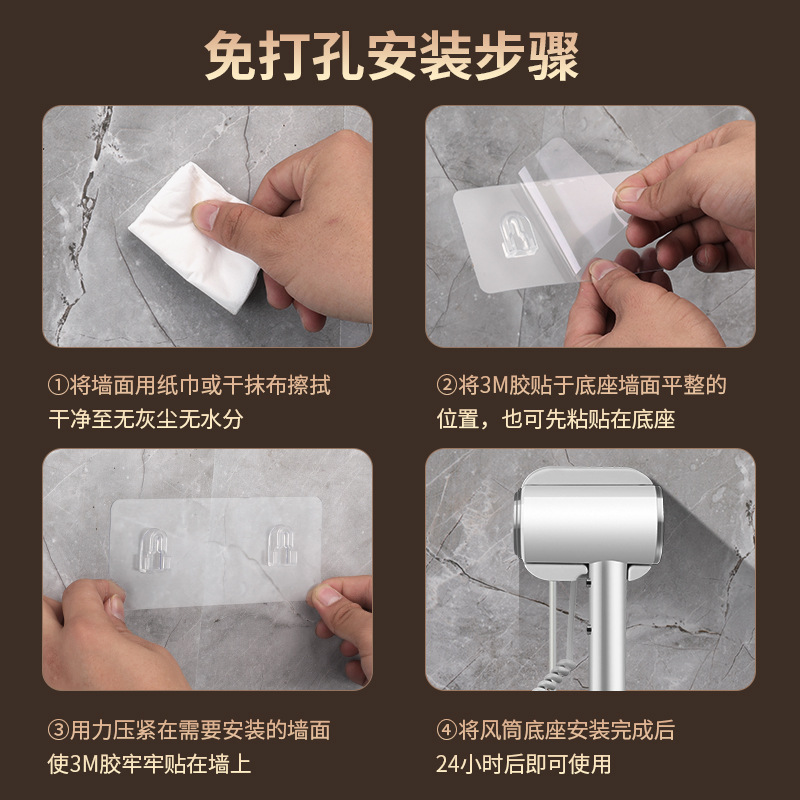 免打孔安装步骤

①将墙面用纸巾或干抹布擦拭干净至无灰尘无水分

②将3M胶贴于底座墙面平整的位置，也可先粘贴在底座

③用力压紧在需要安装的墙面使3M胶牢牢贴在墙上

④将风筒底座安装完成后24小时后即可使用