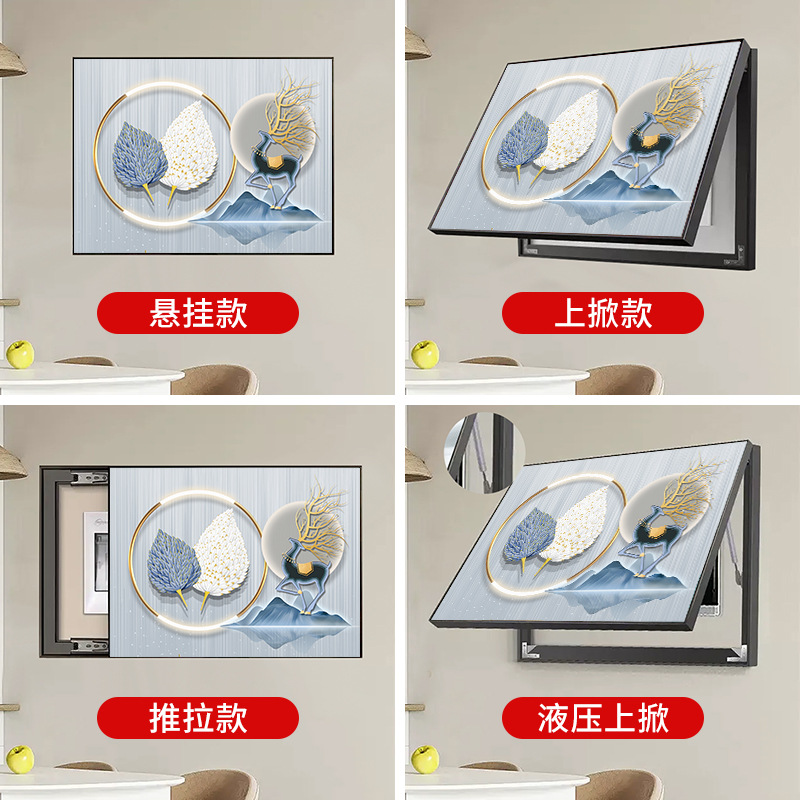 悬挂款

上掀款

推拉款

液压上掀