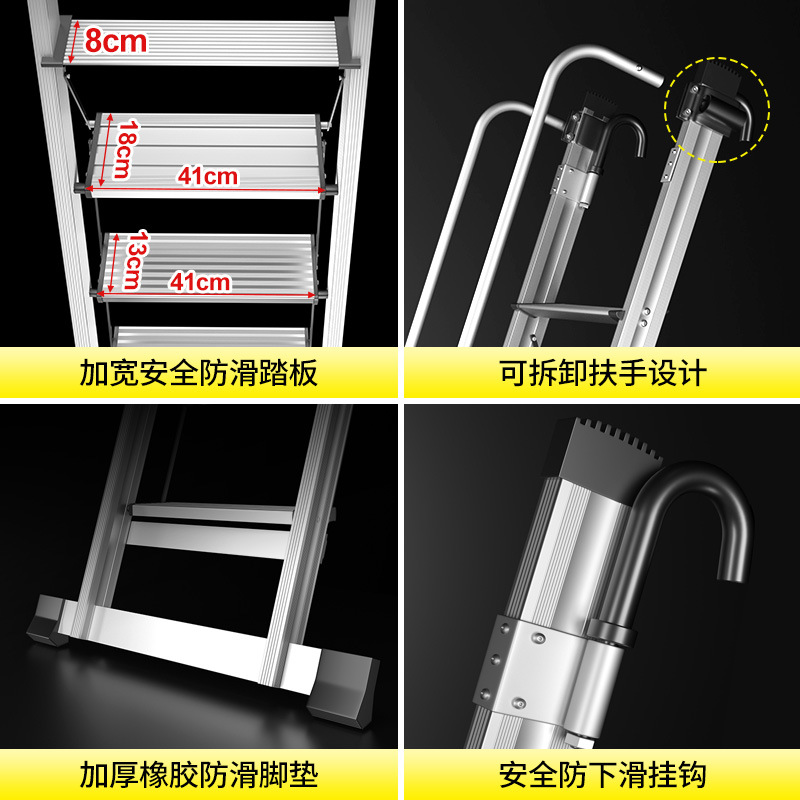 8cm

18cm

41cm

13cm

41cm

加宽安全防滑踏板

可拆卸扶手设计

加厚橡胶防滑脚垫

安全防下滑挂钩