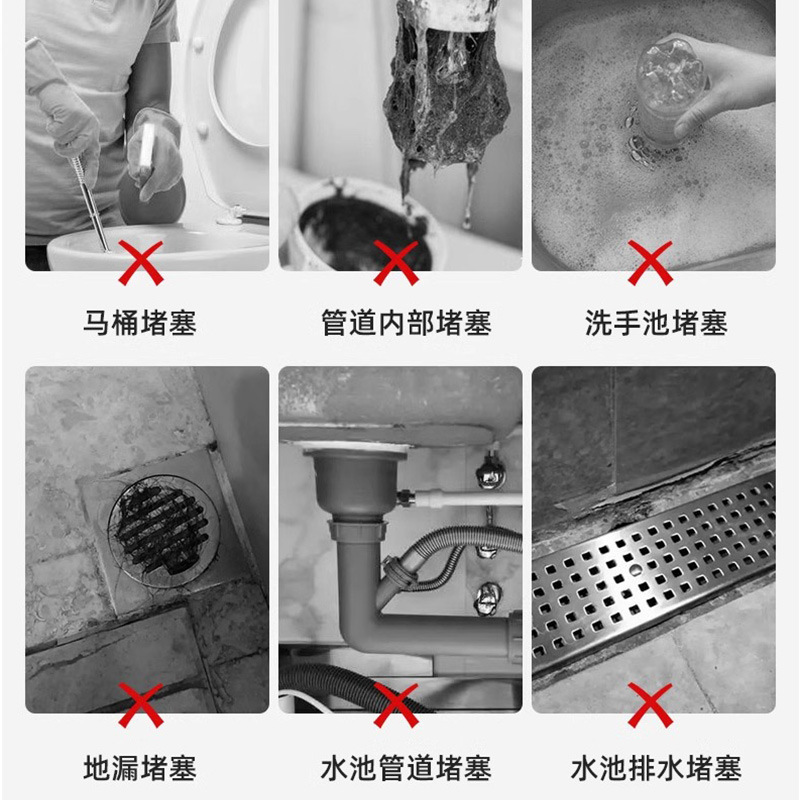 马桶堵塞

管道内部堵塞

洗手池堵塞

地漏堵塞

水池管道堵塞

水池排水堵塞