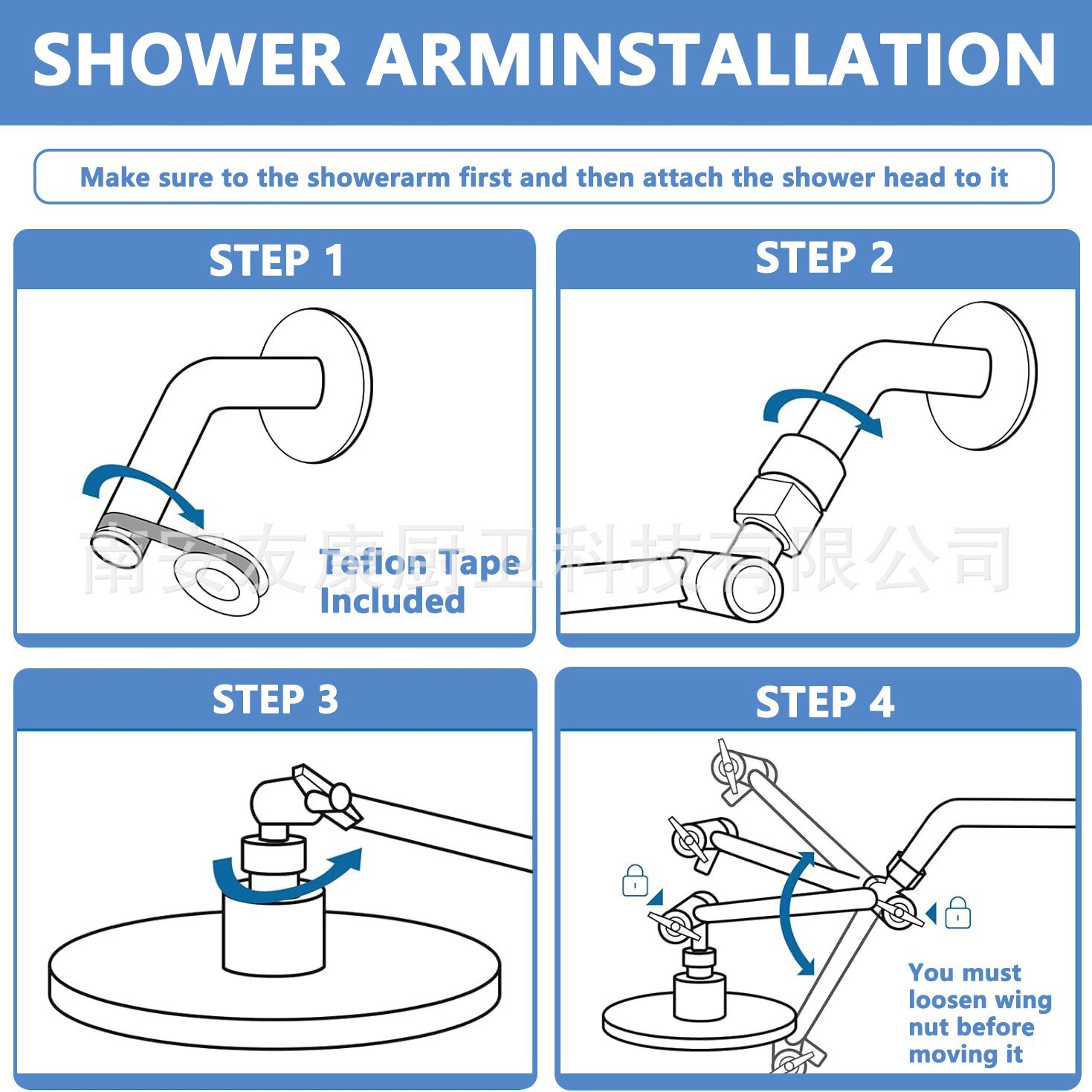 SHOWER ARMINSTALLATION

Make sure to the showerarm first and then attach the shower head to it

STEP 1

Teflon Tape Included

STEP 2

南安友康厨卫科技有限公司

STEP 3

STEP 4

You must loosen wing nut before moving it