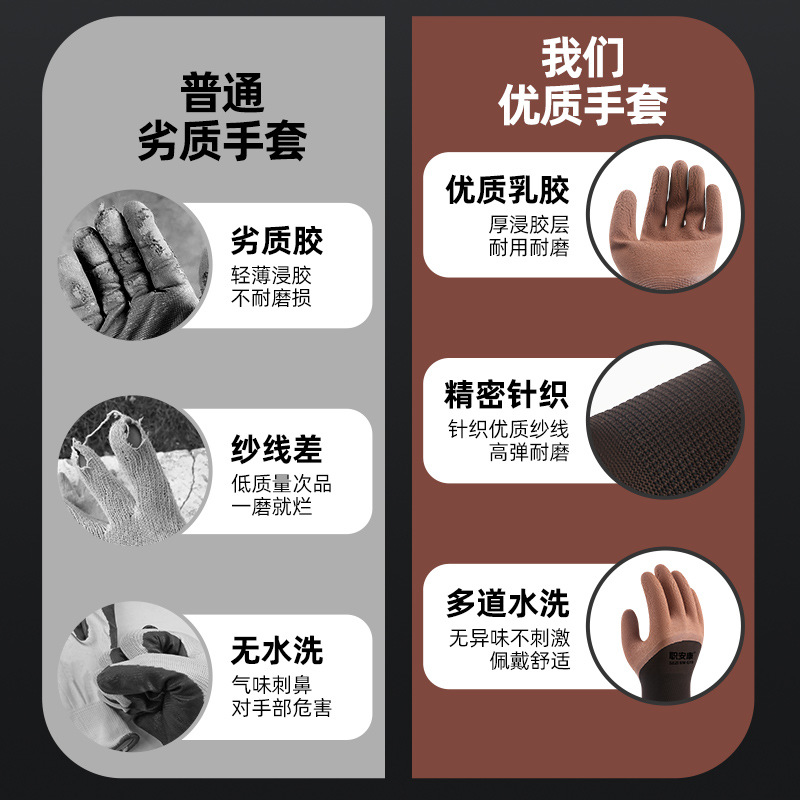 普通
劣质手套

劣质胶
轻薄浸胶
不耐磨损

纱线差
低质量次品
一磨就烂

无水洗
气味刺鼻
对手部危害

我们
优质手套

优质乳胶
厚浸胶层
耐用耐磨

精密针织
针织优质纱线
高弹耐磨

多道水洗
无异味不刺激
佩戴舒适

职安康