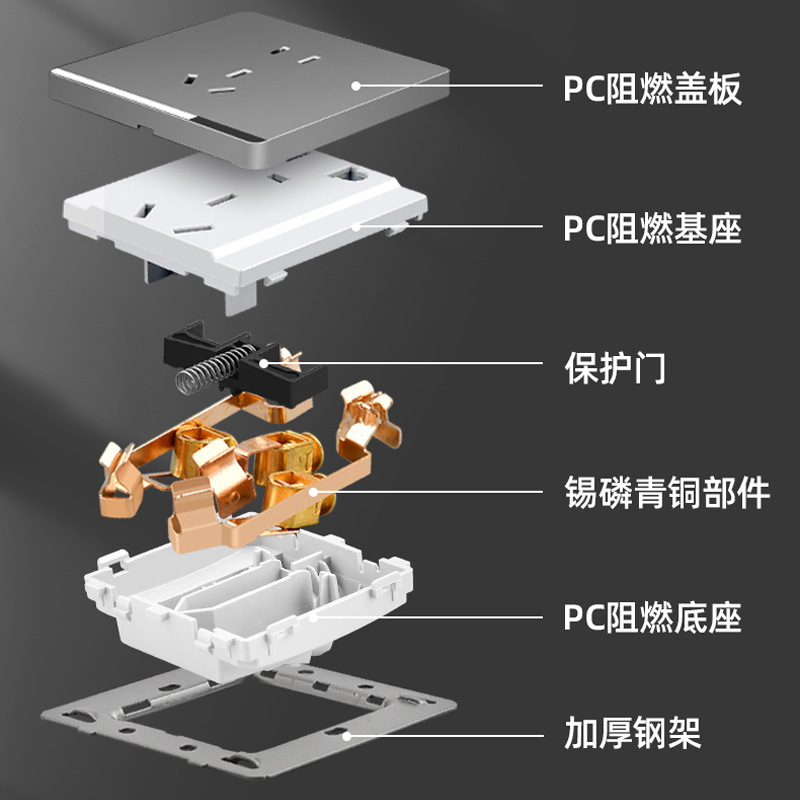 PC阻燃盖板

PC阻燃基座

保护门

锡磷青铜部件

PC阻燃底座

加厚钢架