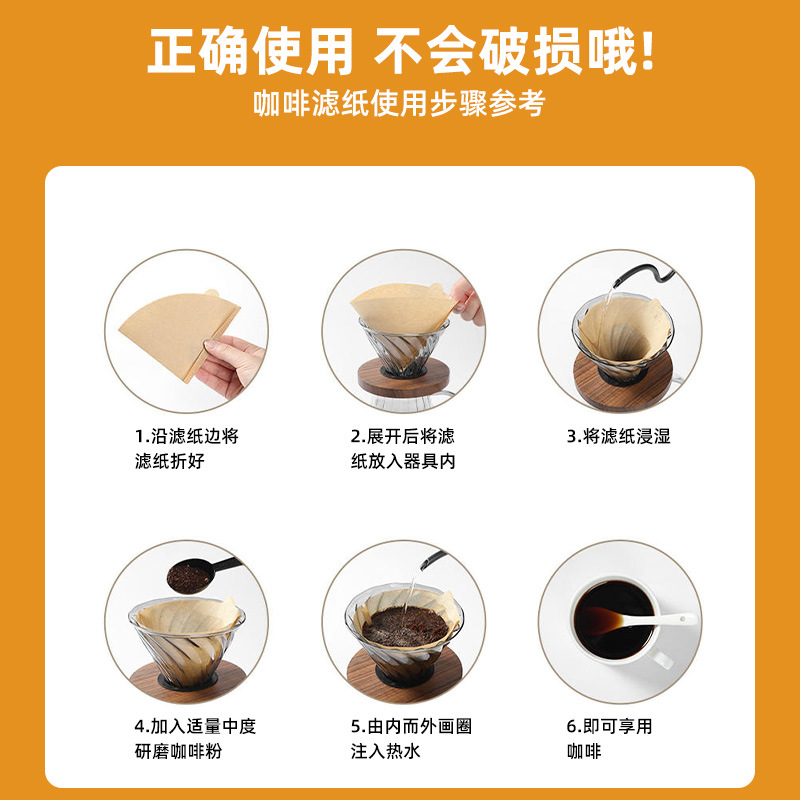 正确使用 不会破损哦!
咖啡滤纸使用步骤参考

1.沿滤纸边将滤纸折好

2.展开后将滤纸放入器具内

3.将滤纸浸湿

4.加入适量中度研磨咖啡粉

5.由内而外画圈注入热水

6.即可享用咖啡