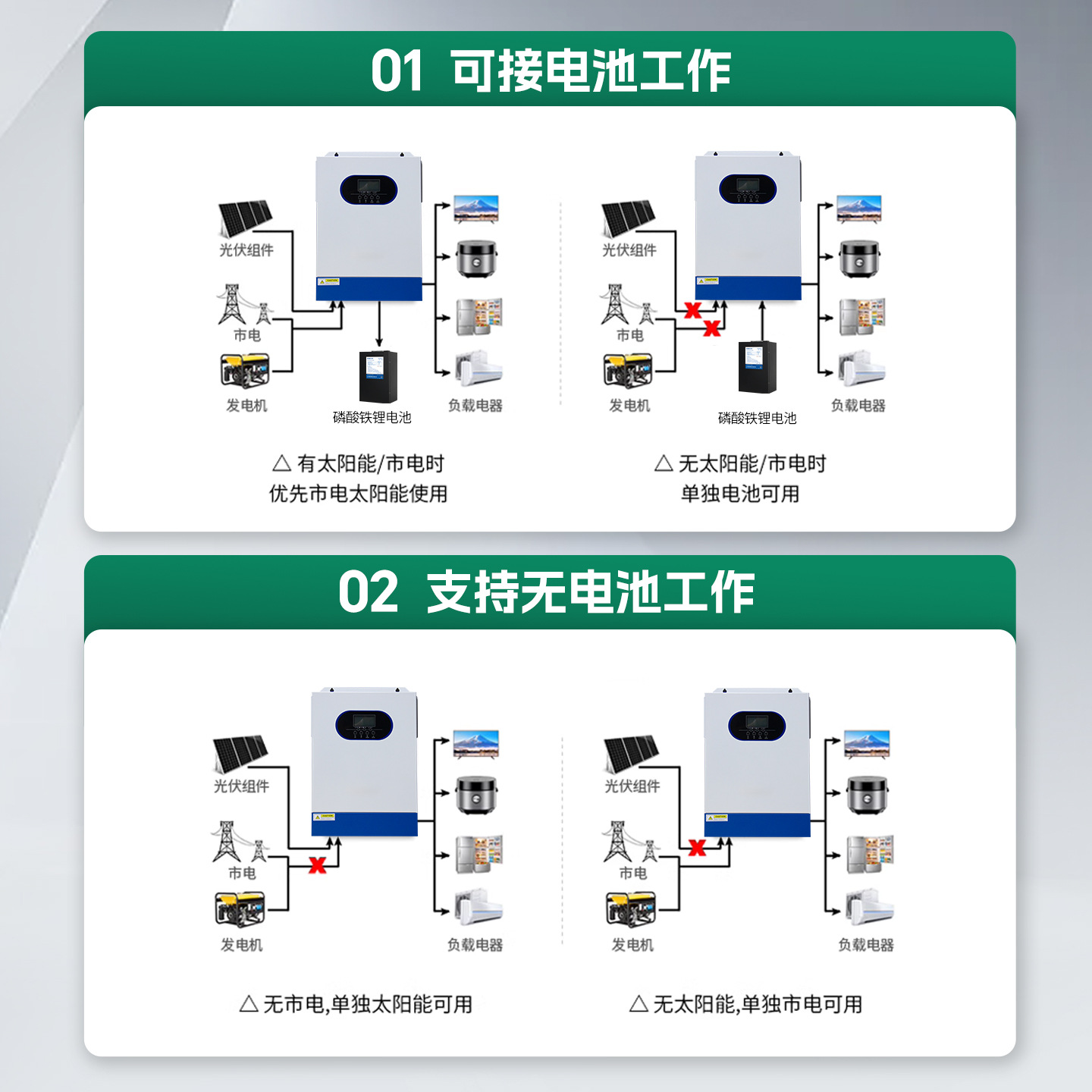 01 可接电池工作

光伏组件
市电
发电机
磷酸铁锂电池
负载电器

△ 有太阳能/市电时
优先市电太阳能使用

光伏组件
市电
发电机
磷酸铁锂电池
负载电器

△ 无太阳能/市电时
单独电池可用

02 支持无电池工作

光伏组件
市电
发电机
负载电器

△ 无市电,单独太阳能可用

光伏组件
市电
发电机
负载电器

△ 无太阳能,单独市电可用