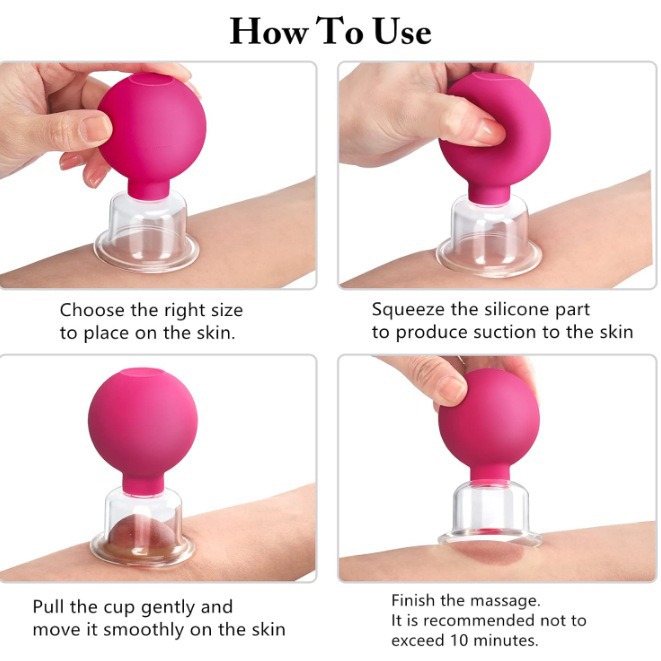 How To Use

Choose the right size to place on the skin.

Squeeze the silicone part to produce suction to the skin

Pull the cup gently and move it smoothly on the skin

Finish the massage.
It is recommended not to exceed 10 minutes.