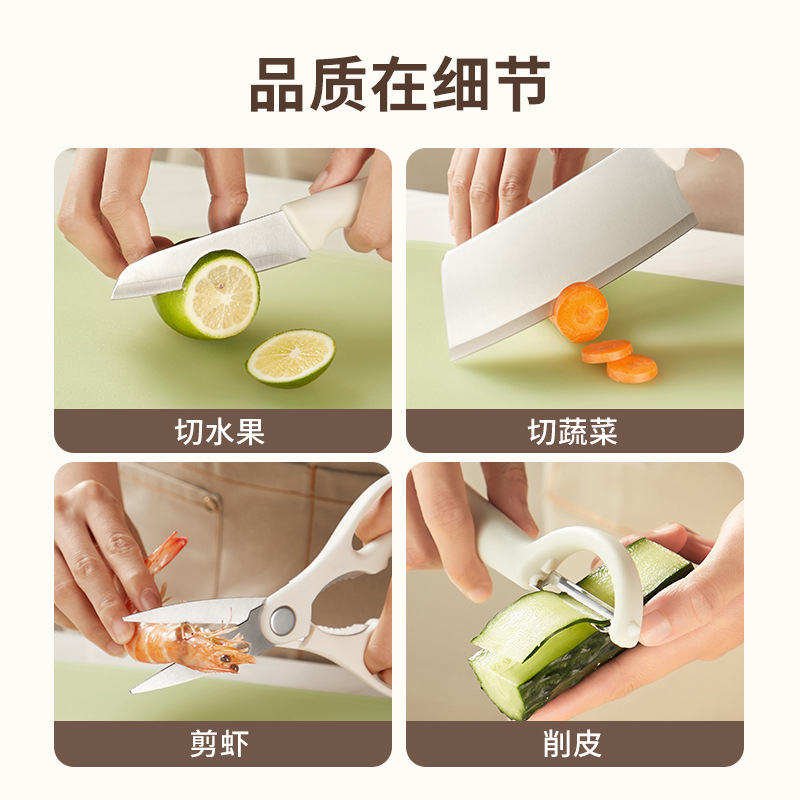 品质在细节

切水果

切蔬菜

剪虾

削皮