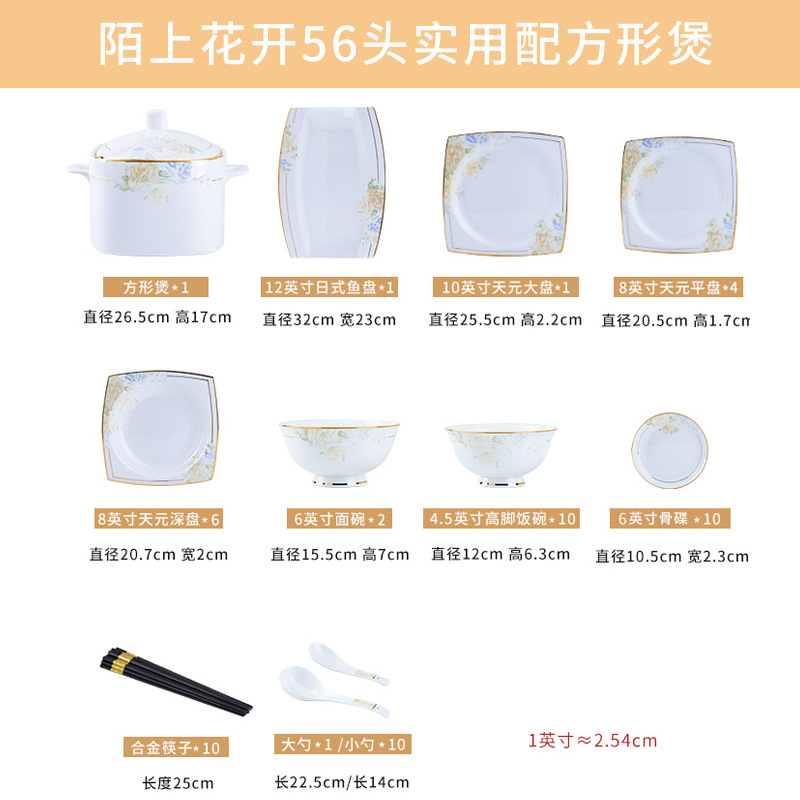 陌上花开56头实用配方形煲

方形煲*1
直径26.5cm 高17cm

12英寸日式鱼盘*1
直径32cm 宽23cm

10英寸天元大盘*1
直径25.5cm 高2.2cm

8英寸天元平盘*4
直径20.5cm 高1.7cm

8英寸天元深盘*6
直径20.7cm 宽2cm

6英寸面碗*2
直径15.5cm 高7cm

4.5英寸高脚饭碗*10
直径12cm 高6.3cm

6英寸骨碟 *10
直径10.5cm 宽2.3cm

合金筷子*10
长度25cm

大勺*1 /小勺*10
长22.5cm/长14cm

1英寸≈2.54cm