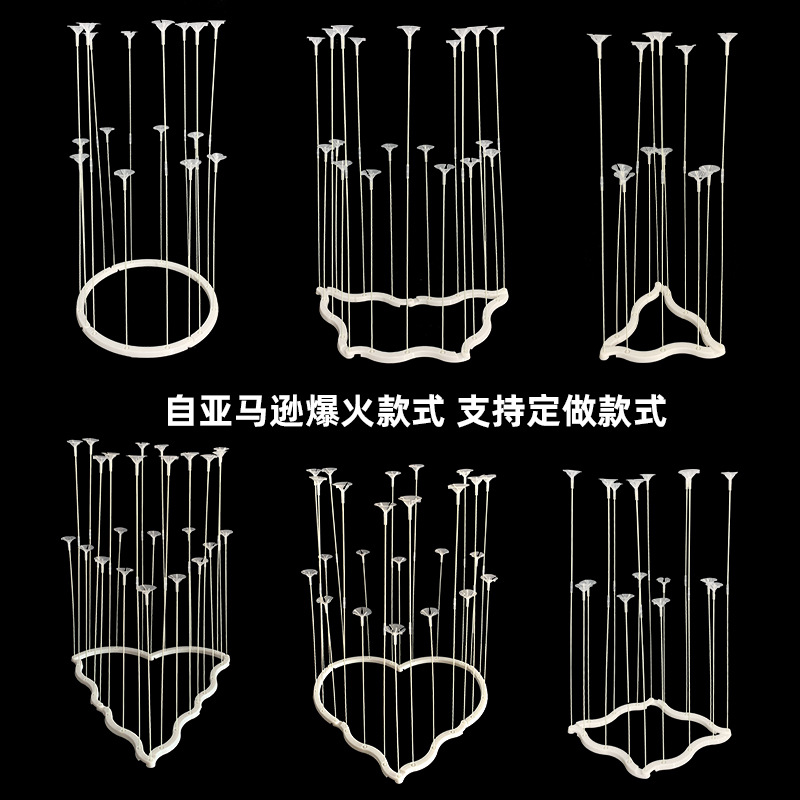 自亚马逊爆火款式 支持定做款式