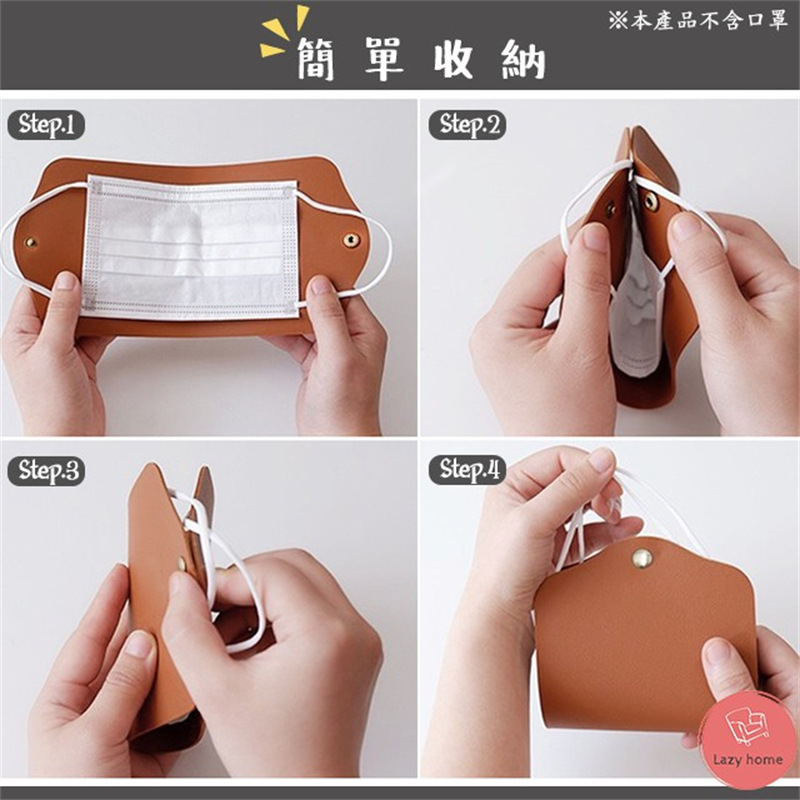 ※本產品不含口罩

簡單收納

Step.1

Step.2

Step.3

Step.4

Lazy home