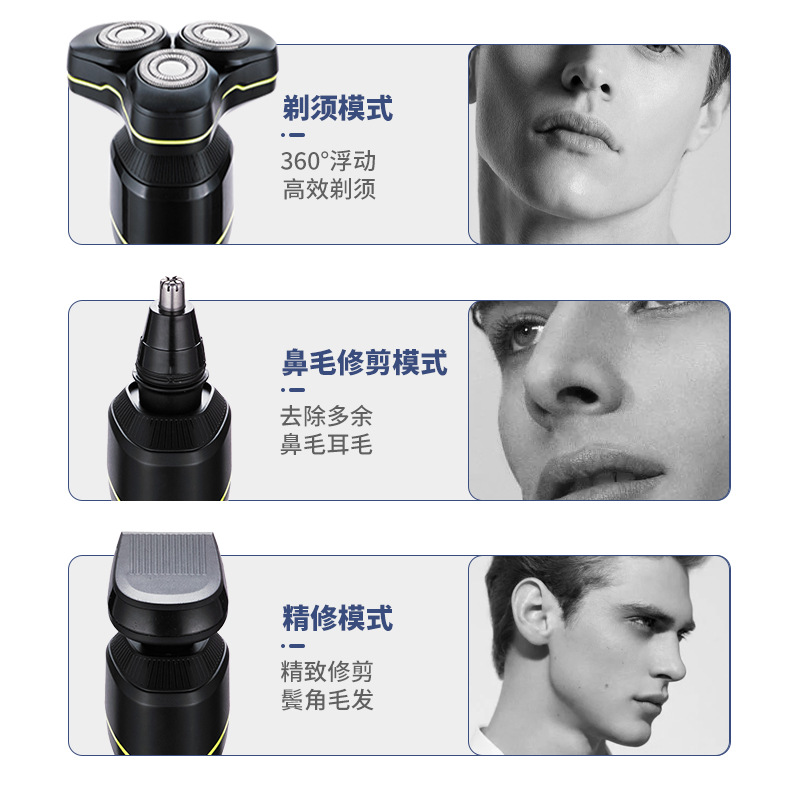 剃须模式

360°浮动
高效剃须

鼻毛修剪模式

去除多余
鼻毛耳毛

精修模式

精致修剪
鬓角毛发