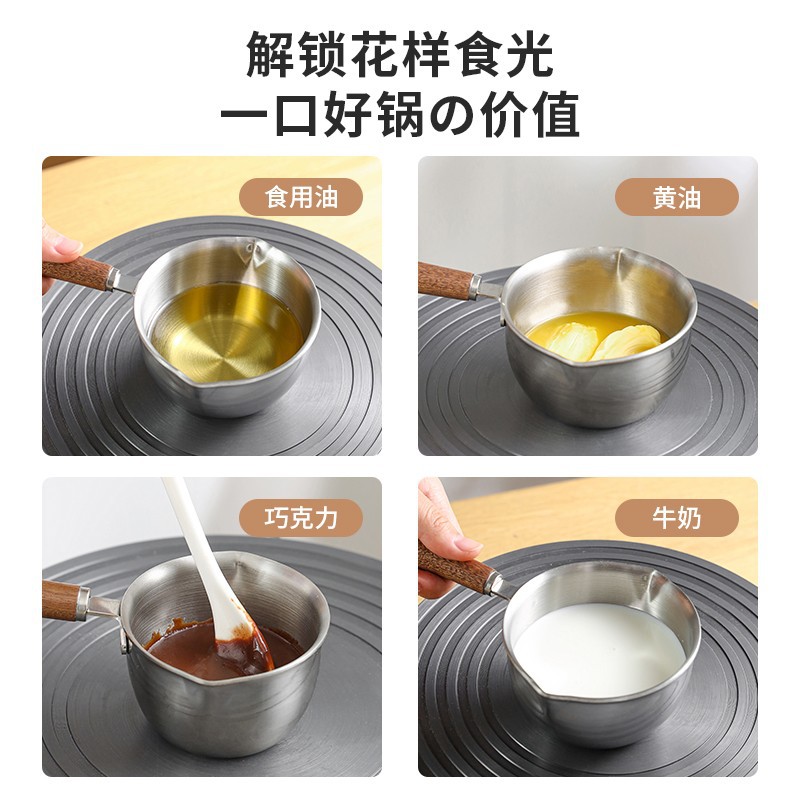 解锁花样食光
一口好锅の价值

食用油

黄油

巧克力

牛奶