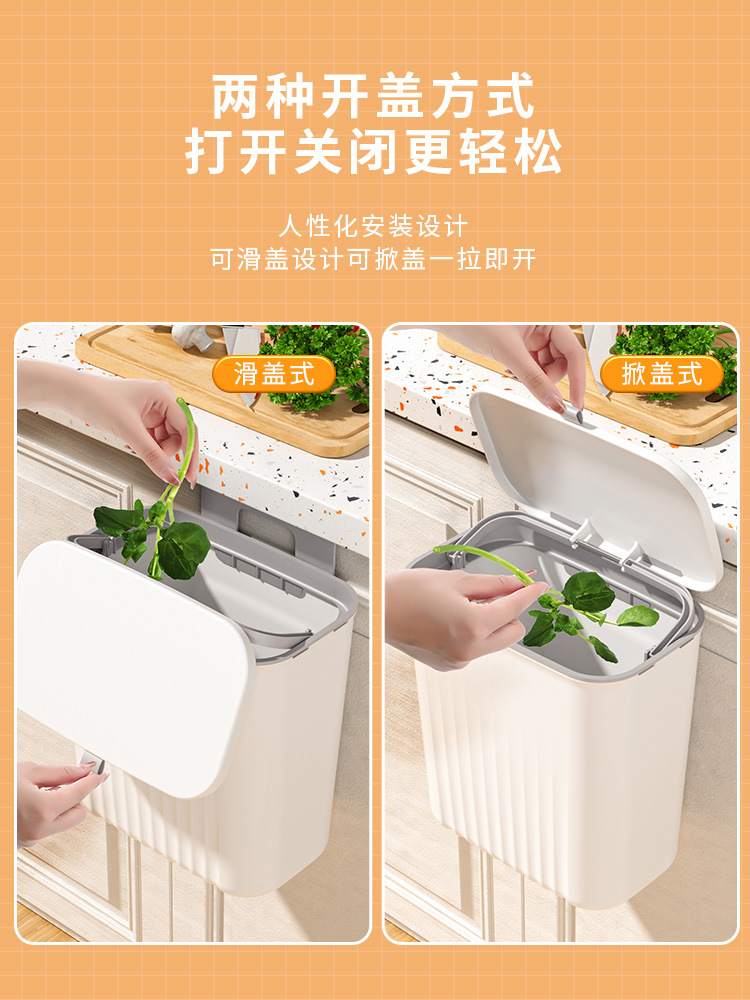 两种开盖方式
打开关闭更轻松

人性化安装设计
可滑盖设计可掀盖一拉即开

滑盖式

掀盖式