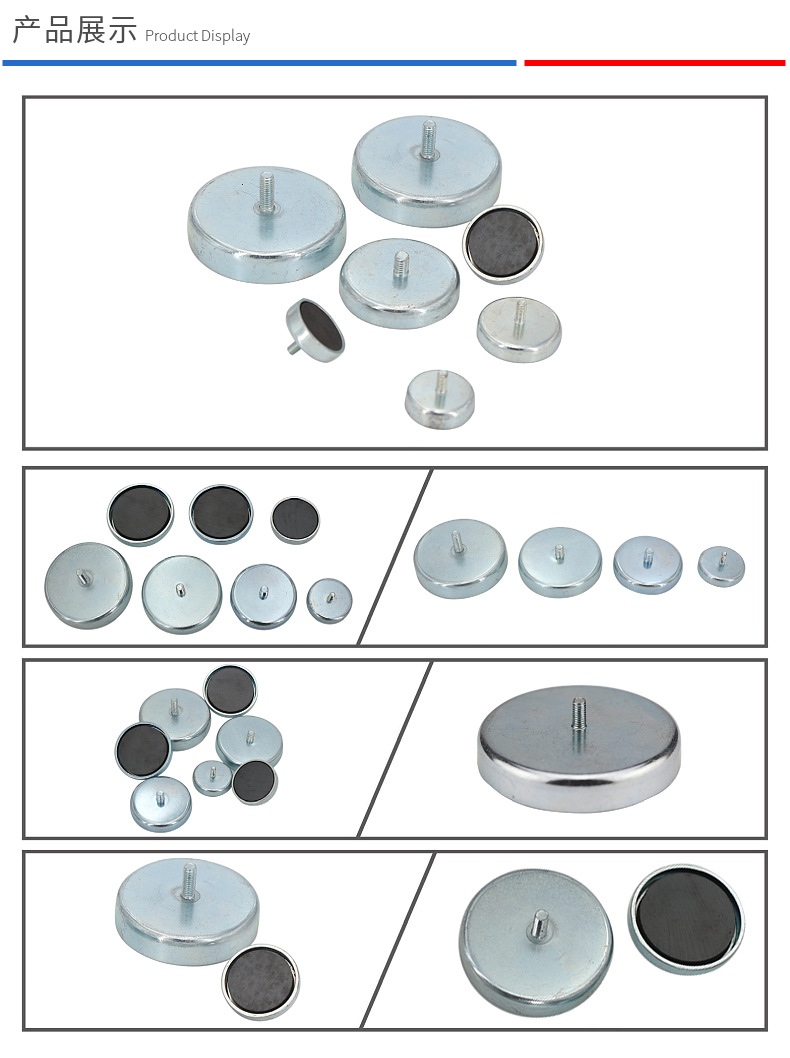 产品展示 Product Display