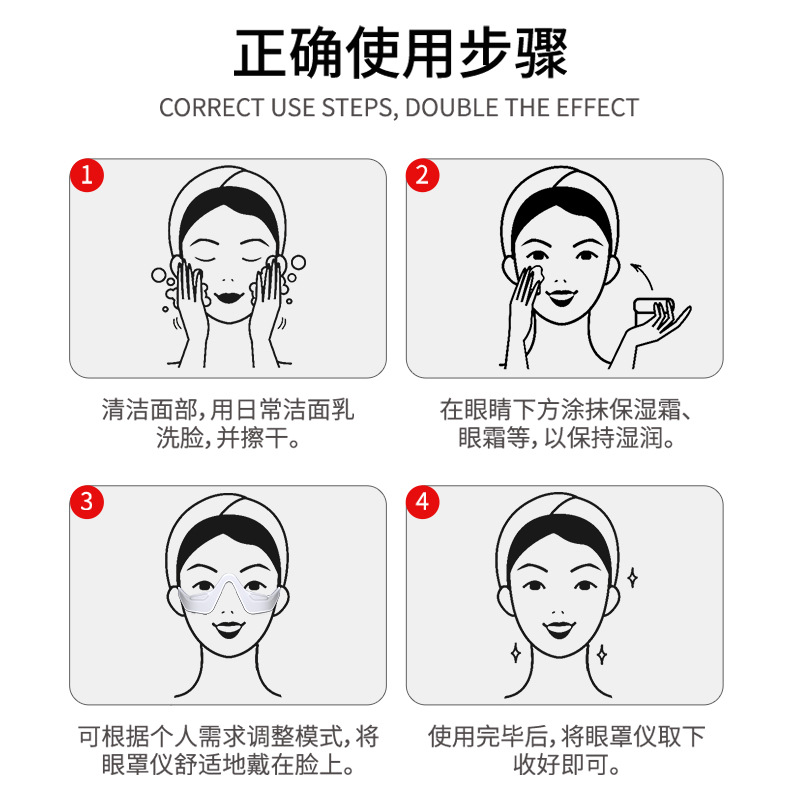 正确使用步骤

CORRECT USE STEPS, DOUBLE THE EFFECT

1

清洁面部，用日常洁面乳洗脸，并擦干。

2

在眼睛下方涂抹保湿霜、眼霜等，以保持湿润。

3

可根据个人需求调整模式，将眼罩仪舒适地戴在脸上。

4

使用完毕后，将眼罩仪取下收好即可。