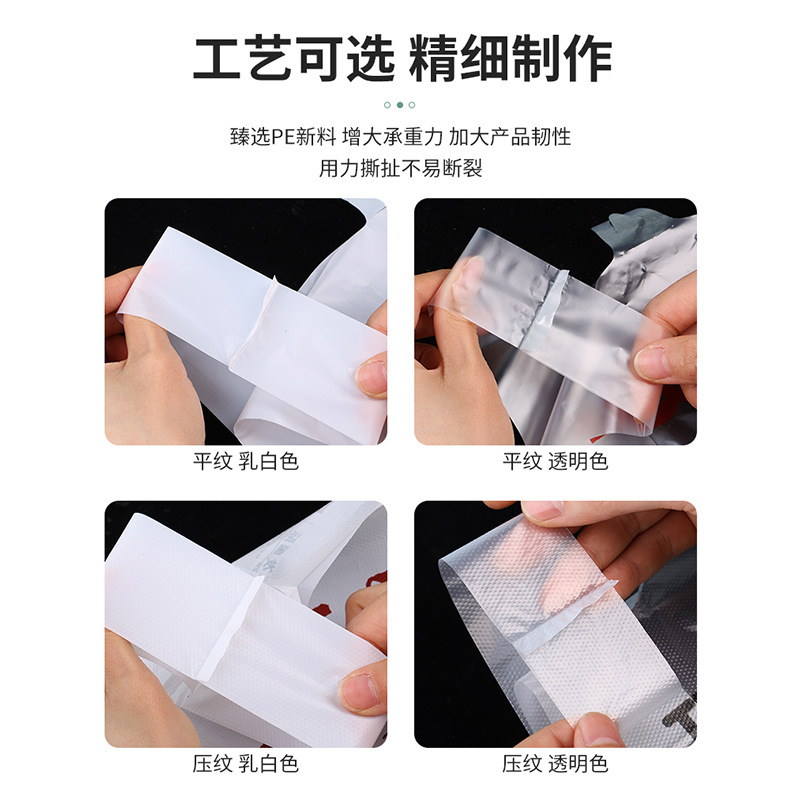 工艺可选 精细制作

臻选PE新料 增大承重力 加大产品韧性
用力撕扯不易断裂

平纹 乳白色

平纹 透明色

压纹 乳白色

压纹 透明色