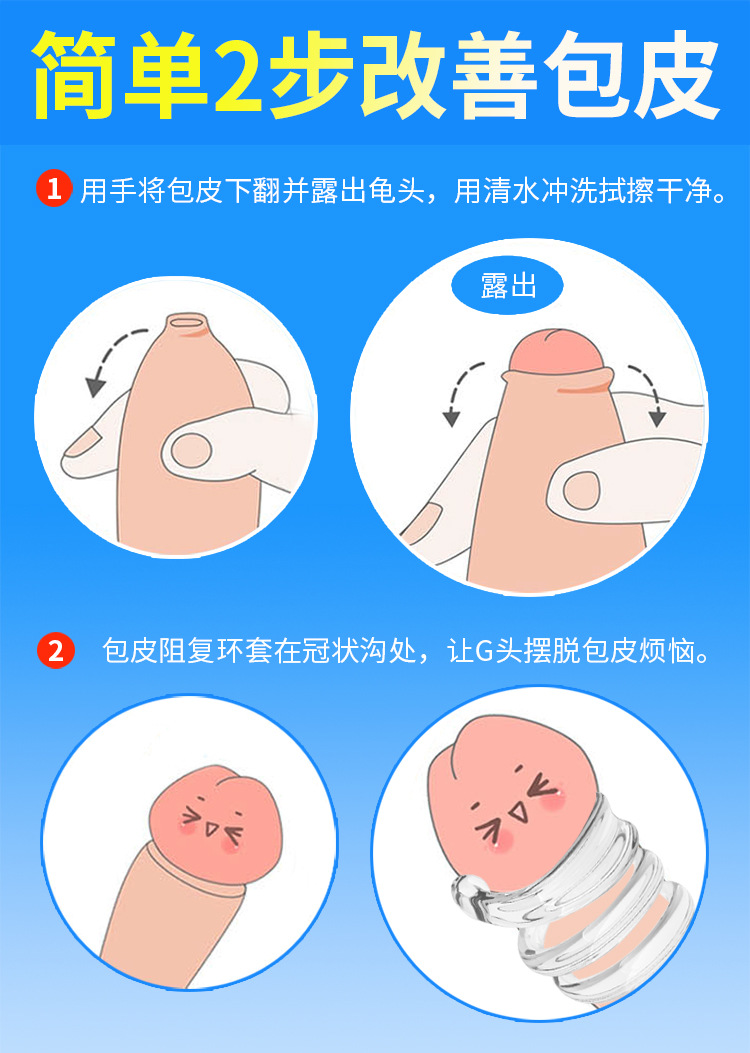 简单2步改善包皮

1 用手将包皮下翻并露出龟头，用清水冲洗拭擦干净。

露出

2 包皮阻复环套在冠状沟处，让G头摆脱包皮烦恼。