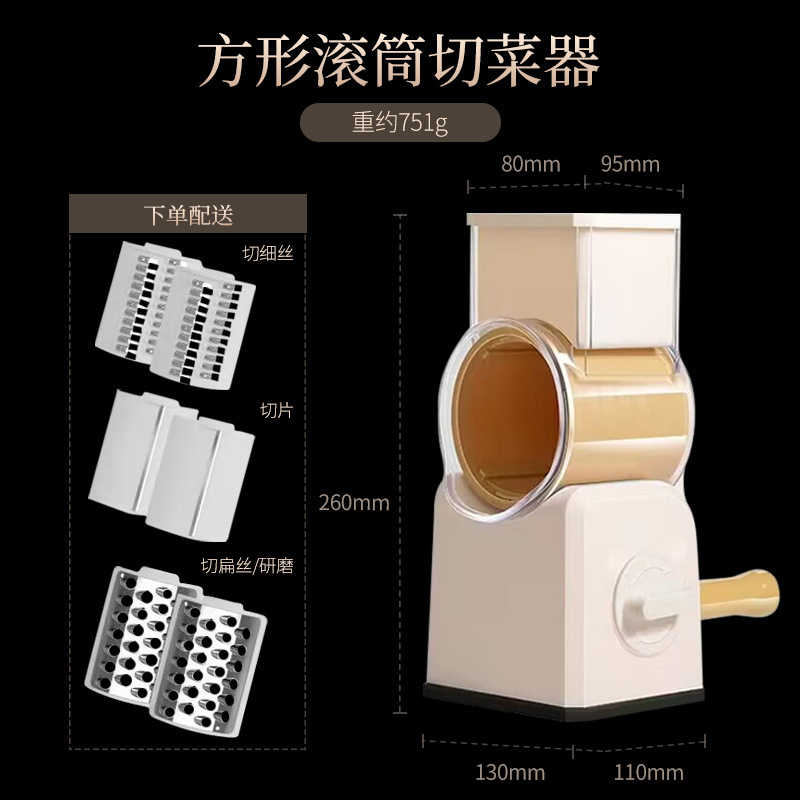 方形滚筒切菜器

重约751g

下单配送

切细丝

切片

切扁丝/研磨

80mm 95mm

260mm

130mm 110mm