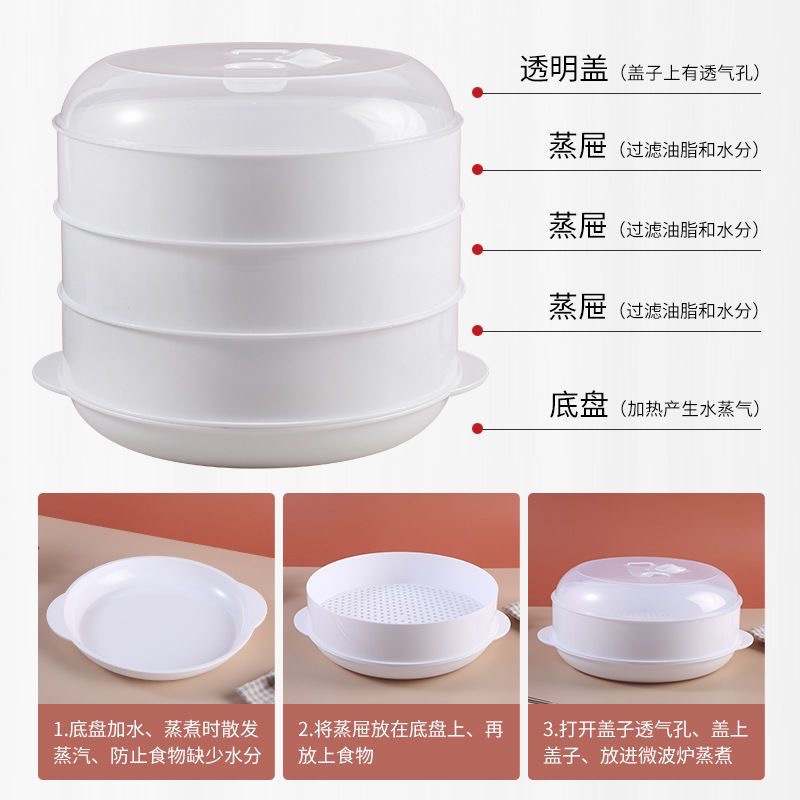 透明盖（盖子上有透气孔）

蒸屉（过滤油脂和水分）

蒸屉（过滤油脂和水分）

蒸屉（过滤油脂和水分）

底盘（加热产生水蒸气）

1.底盘加水、蒸煮时散发蒸汽、防止食物缺少水分

2.将蒸屉放在底盘上、再放上食物

3.打开盖子透气孔、盖上盖子、放进微波炉蒸煮