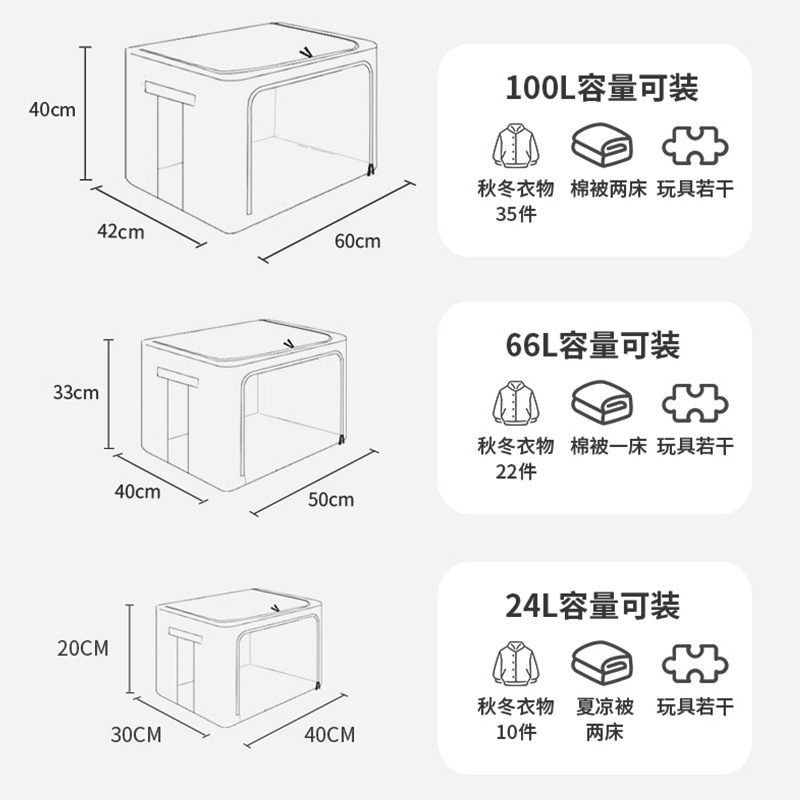 40cm

42cm

60cm

100L容量可装

秋冬衣物 35件

棉被两床

玩具若干

33cm

40cm

50cm

66L容量可装

秋冬衣物 22件

棉被一床

玩具若干

20CM

30CM

40CM

24L容量可装

秋冬衣物 10件

夏凉被 两床

玩具若干