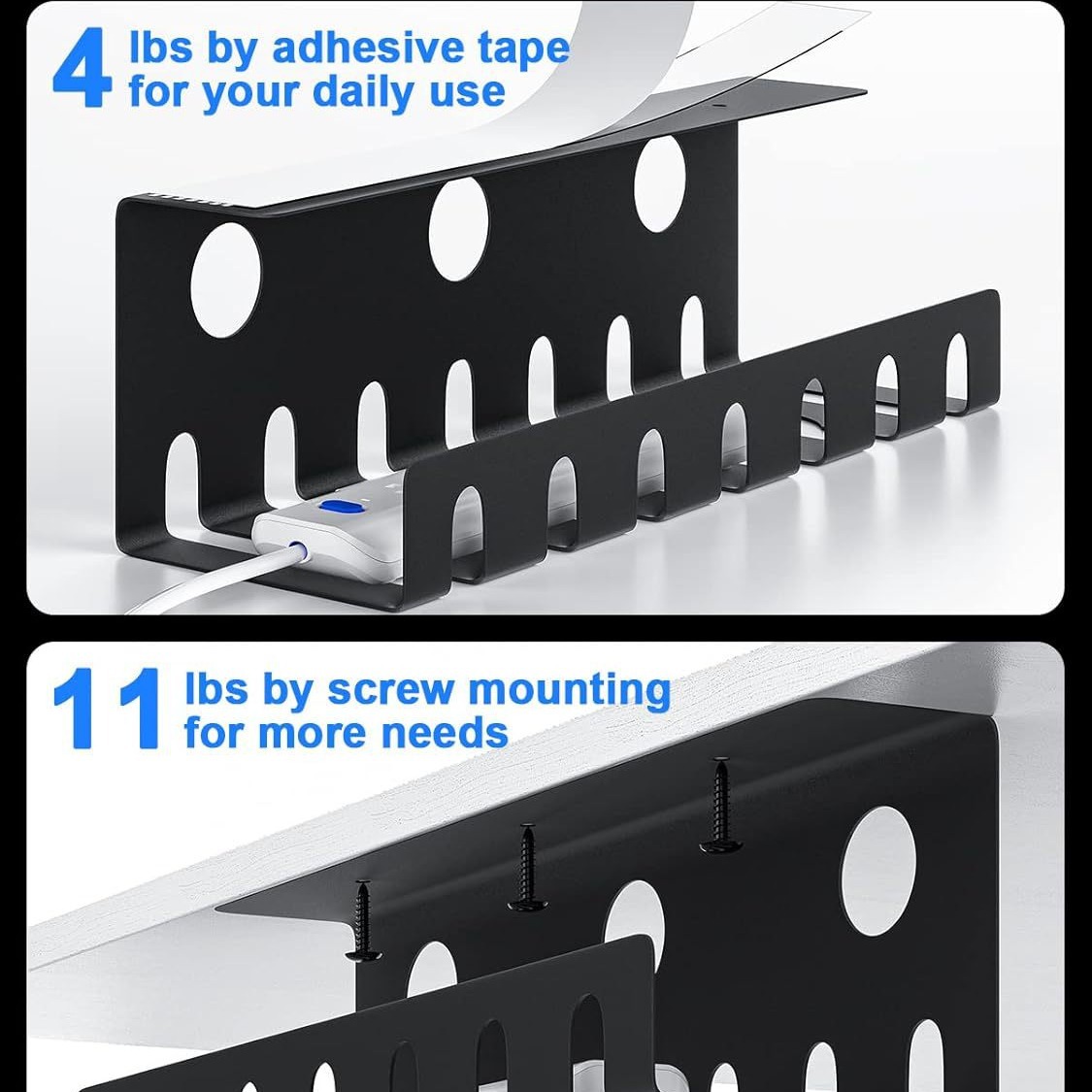 4 lbs by adhesive tape for your daily use

11 lbs by screw mounting for more needs