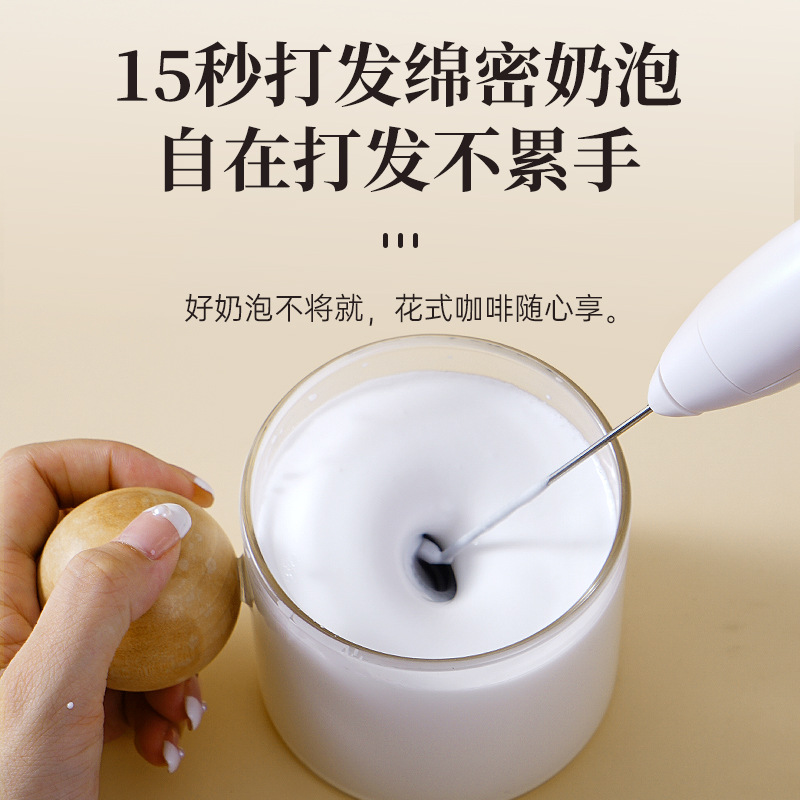 15秒打发绵密奶泡
自在打发不累手

好奶泡不将就，花式咖啡随心享。