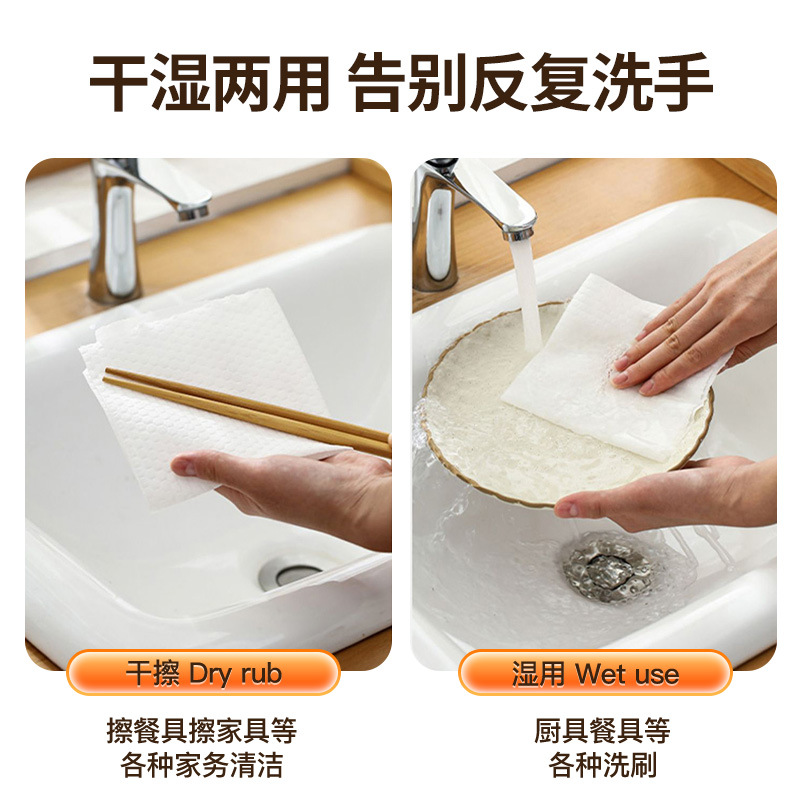 干湿两用 告别反复洗手

干擦 Dry rub

擦餐具擦家具等
各种家务清洁

湿用 Wet use

厨具餐具等
各种洗刷