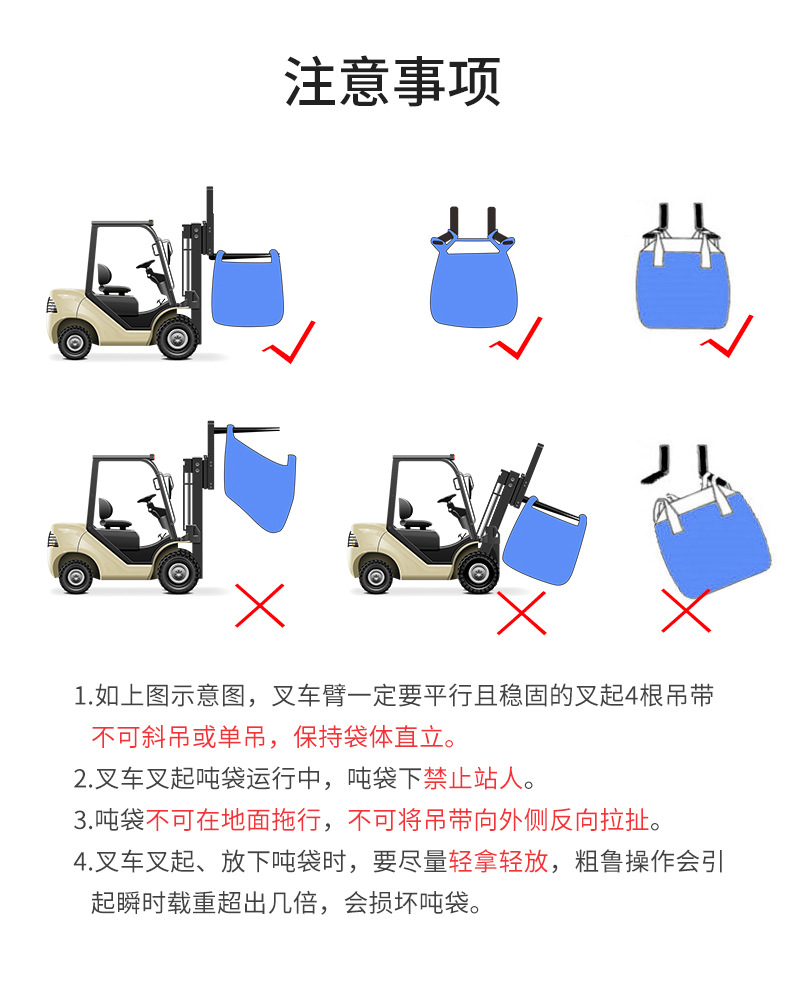 注意事项

1.如上图示意图，叉车臂一定要平行且稳固的叉起4根吊带不可斜吊或单吊，保持袋体直立。

2.叉车叉起吨袋运行中，吨袋下禁止站人。

3.吨袋不可在地面拖行，不可将吊带向外侧反向拉扯。

4.叉车叉起、放下吨袋时，要尽量轻拿轻放，粗鲁操作会引起瞬时载重超出几倍，会损坏吨袋。