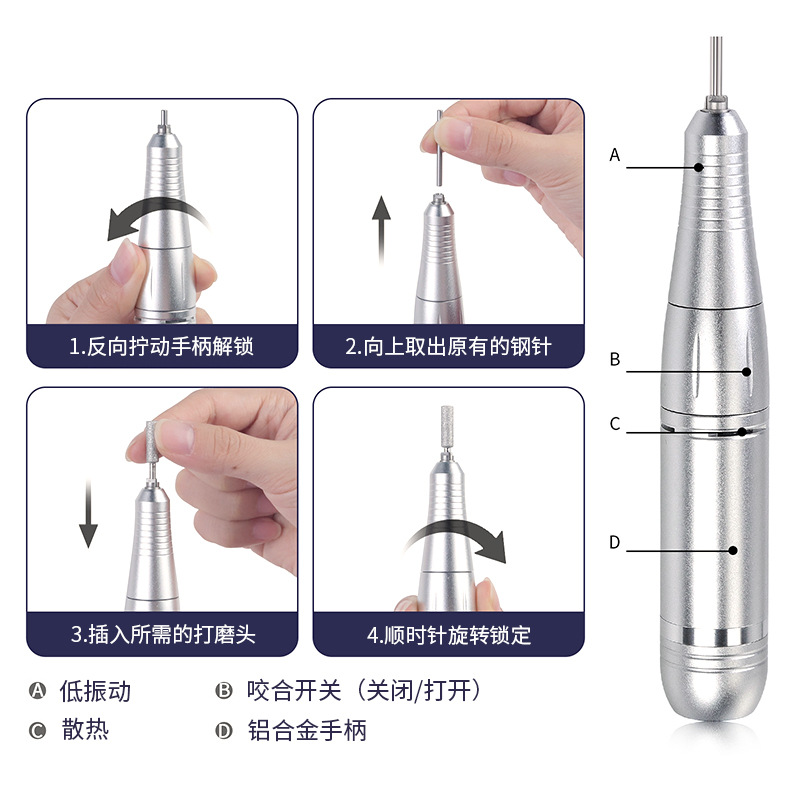 1.反向拧动手柄解锁

2.向上取出原有的钢针

3.插入所需的打磨头

4.顺时针旋转锁定

A

B

C

D

A 低振动

B 咬合开关（关闭/打开）

C 散热

D 铝合金手柄